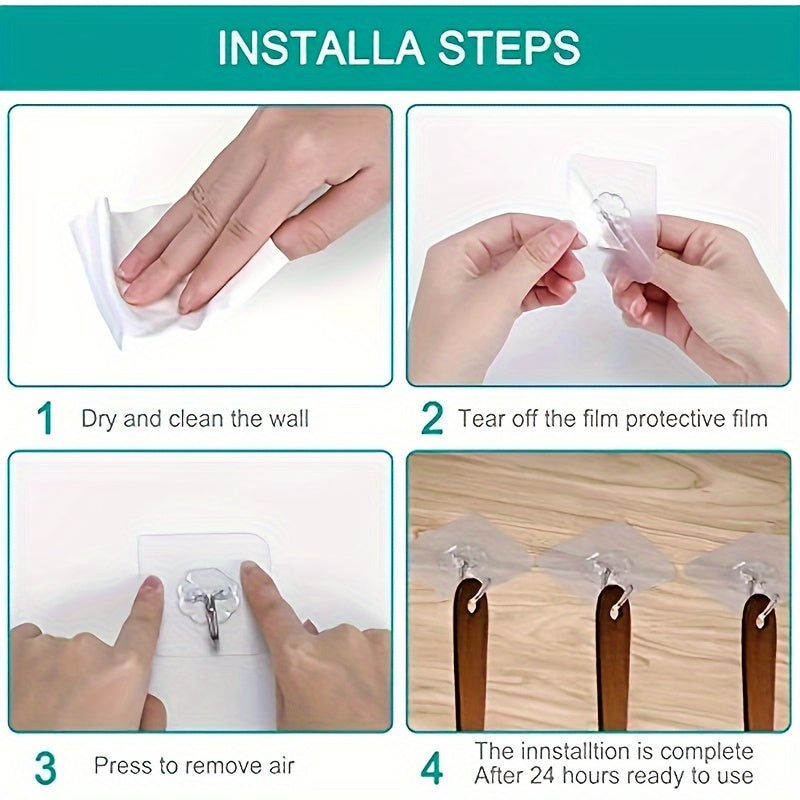 INSTALLA STEPS

1 Dry and clean the wall

2 Tear off the film protective film

3 Press to remove air

4 The innstalltion is complete After 24 hours ready to use