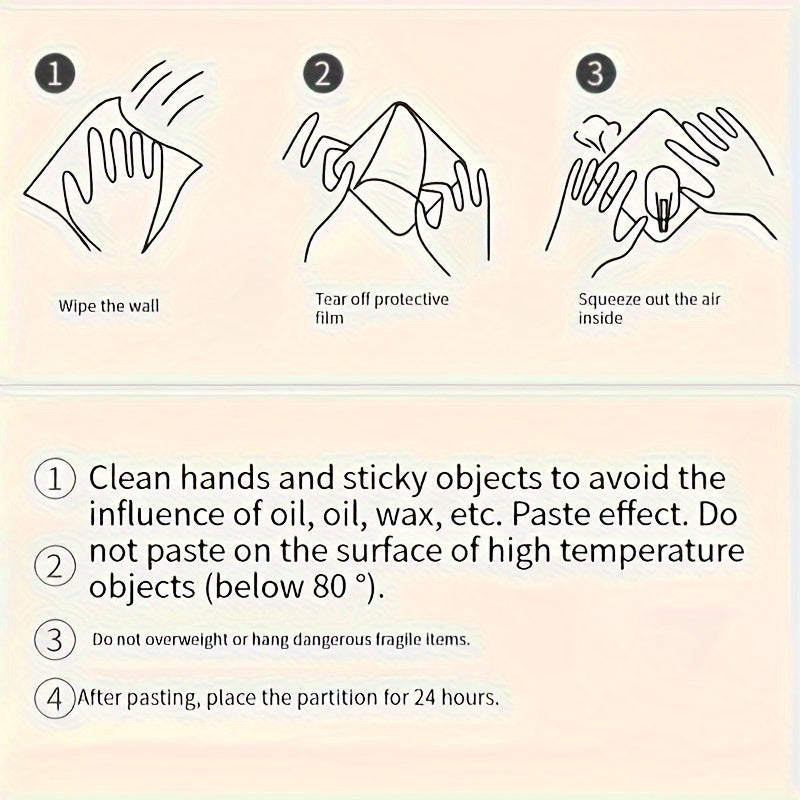 1

Wipe the wall

2

Tear off protective film

3

Squeeze out the air inside

1 Clean hands and sticky objects to avoid the influence of oil, oil, wax, etc. Paste effect. Do
2 not paste on the surface of high temperature objects (below 80 °).

3 Do not overweight or hang dangerous fragile items.

4 After pasting, place the partition for 24 hours.