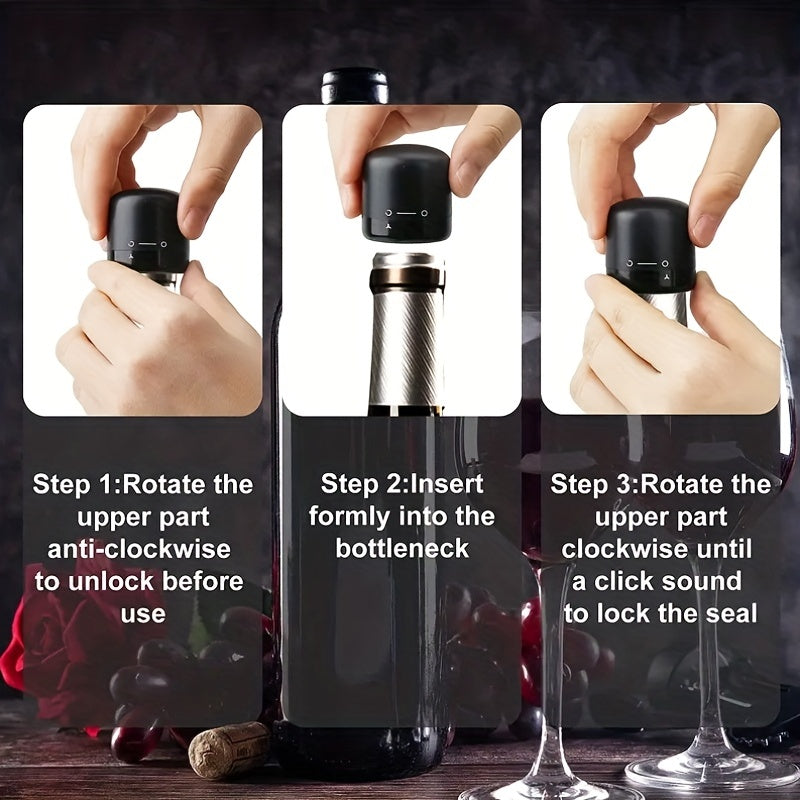 Step 1:Rotate the upper part anti-clockwise to unlock before use

Step 2:Insert formly into the bottleneck

Step 3:Rotate the upper part clockwise until a click sound to lock the seal