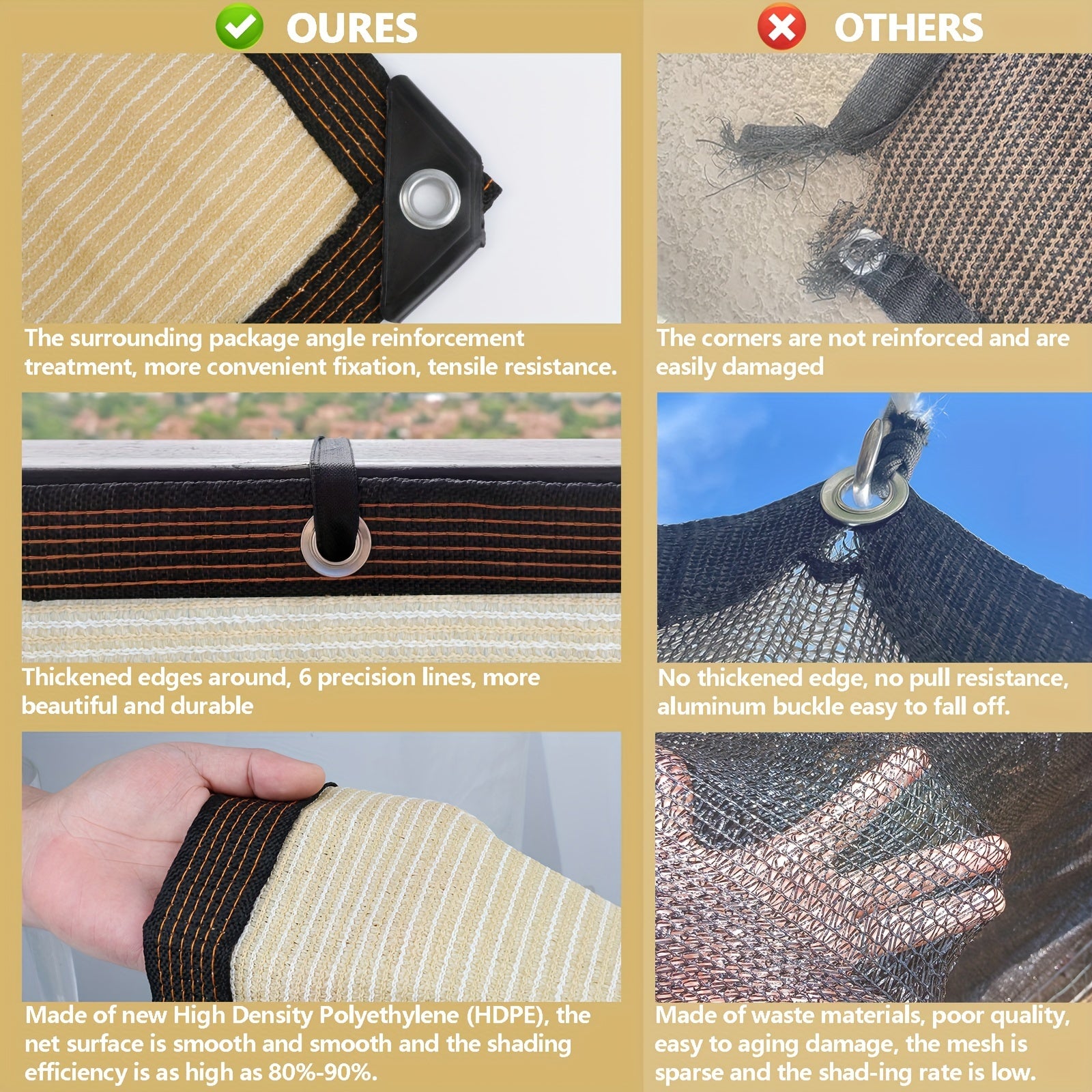 OURES

The surrounding package angle reinforcement treatment, more convenient fixation, tensile resistance.

Thickened edges around, 6 precision lines, more beautiful and durable

Made of new High Density Polyethylene (HDPE), the net surface is smooth and smooth and the shading efficiency is as high as 80%-90%.

OTHERS

The corners are not reinforced and are easily damaged

No thickened edge, no pull resistance, aluminum buckle easy to fall off.

Made of waste materials, poor quality, easy to aging damage, the mesh is sparse and the shad-ing rate is low.