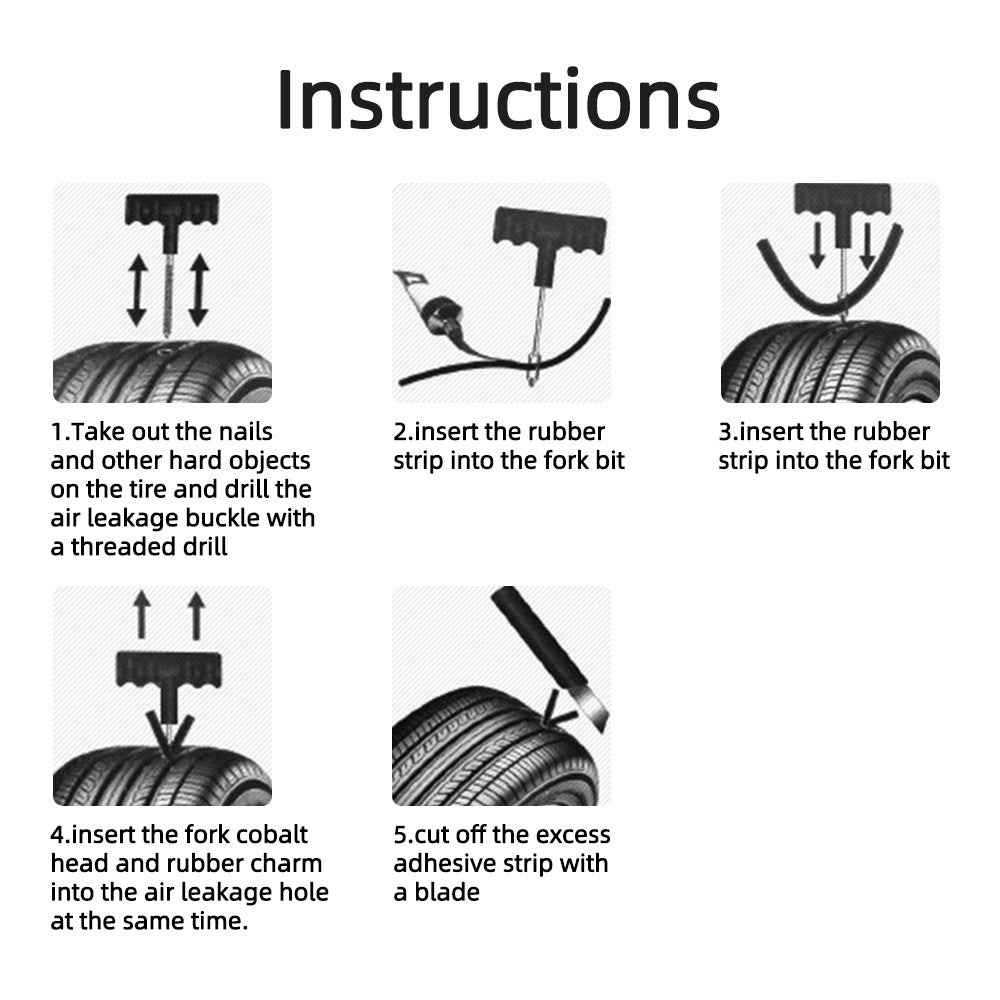 Instructions

1.Take out the nails and other hard objects on the tire and drill the air leakage buckle with a threaded drill

2.insert the rubber strip into the fork bit

3.insert the rubber strip into the fork bit

4.insert the fork cobalt head and rubber charm into the air leakage hole at the same time.

5.cut off the excess adhesive strip with a blade