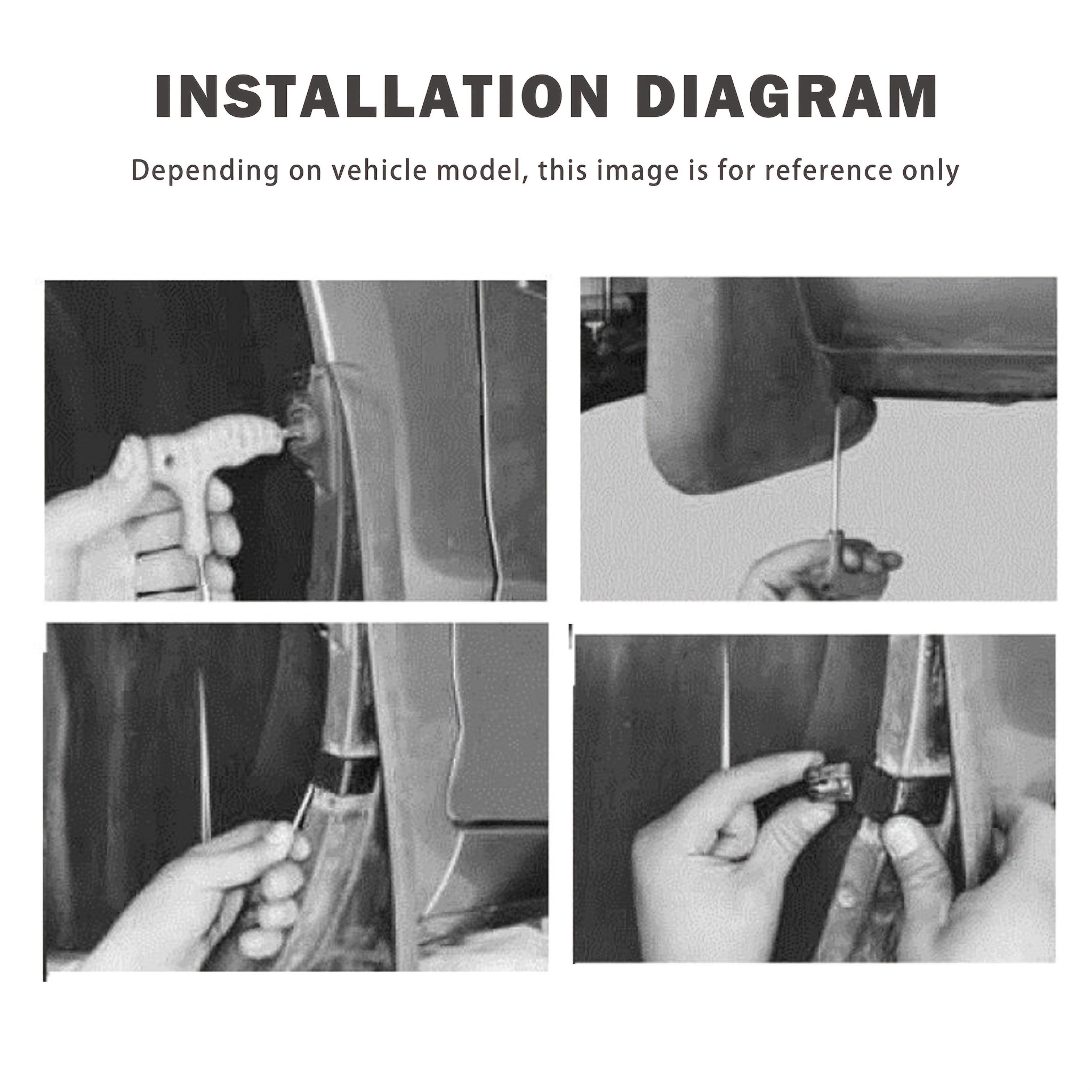 INSTALLATION DIAGRAM

Depending on vehicle model, this image is for reference only