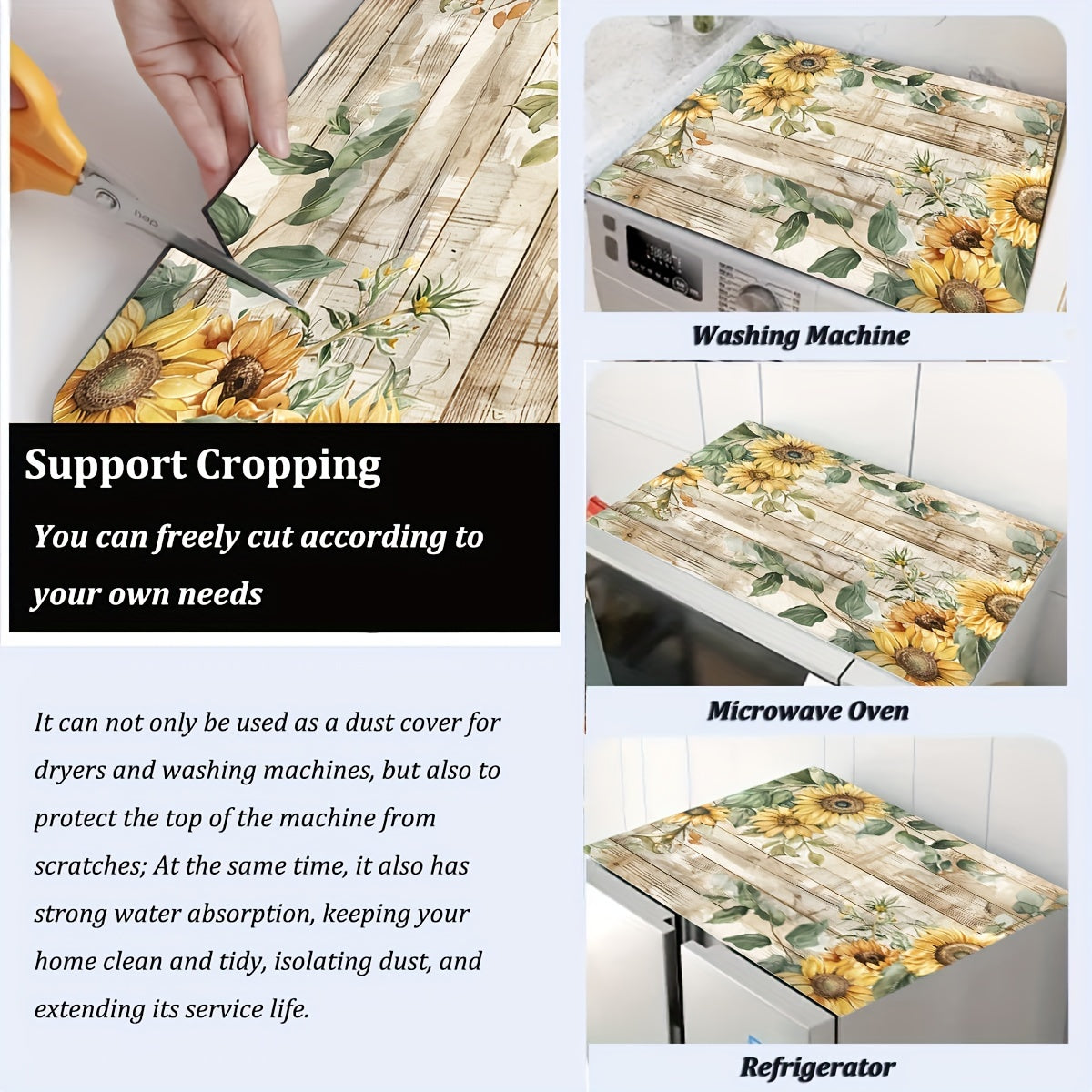 Support Cropping

You can freely cut according to your own needs

It can not only be used as a dust cover for dryers and washing machines, but also to protect the top of the machine from scratches; At the same time, it also has strong water absorption, keeping your home clean and tidy, isolating dust, and extending its service life.

Washing Machine

Microwave Oven

Refrigerator