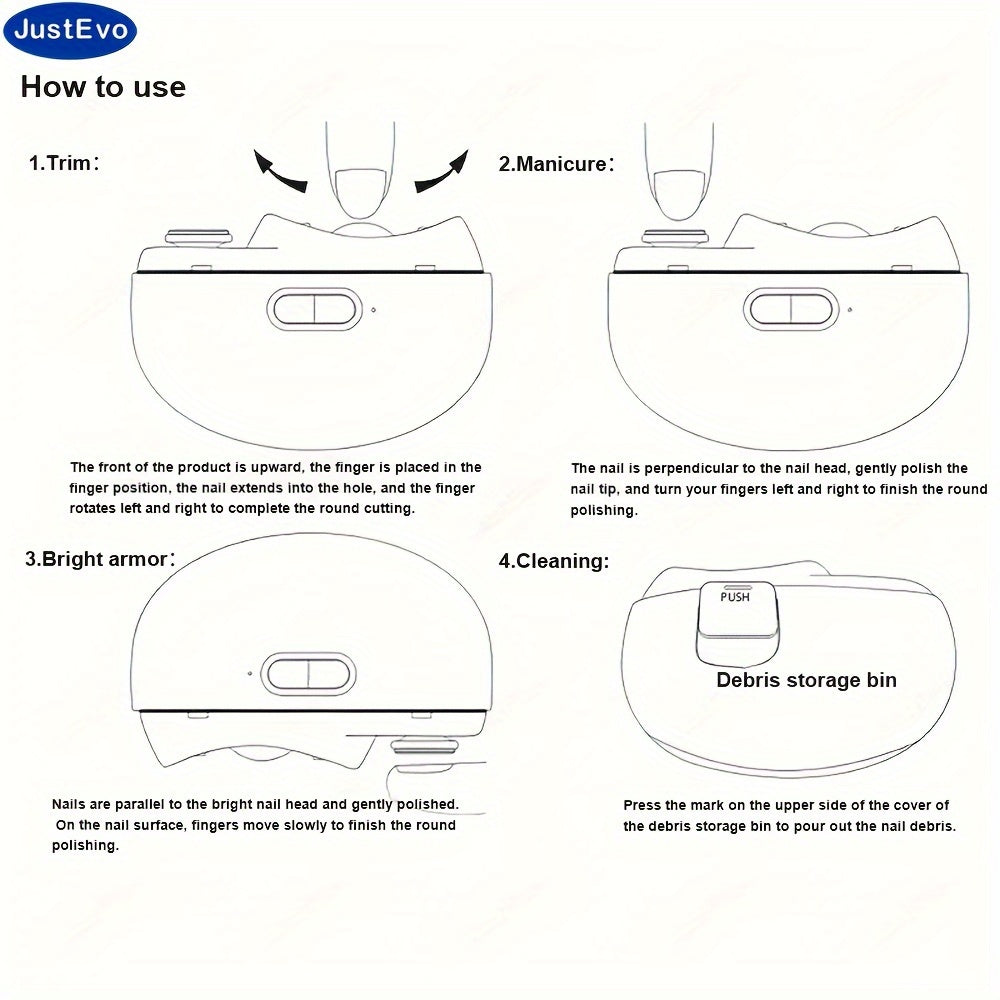 JustEvo

How to use

1.Trim：

The front of the product is upward, the finger is placed in the finger position, the nail extends into the hole, and the finger rotates left and right to complete the round cutting.

2.Manicure：

The nail is perpendicular to the nail head, gently polish the nail tip, and turn your fingers left and right to finish the round polishing.

3.Bright armor：

Nails are parallel to the bright nail head and gently polished. On the nail surface, fingers move slowly to finish the round polishing.

4.Cleaning:

PUSH

Debris storage bin

Press the mark on the upper side of the cover of the debris storage bin to pour out the nail debris.