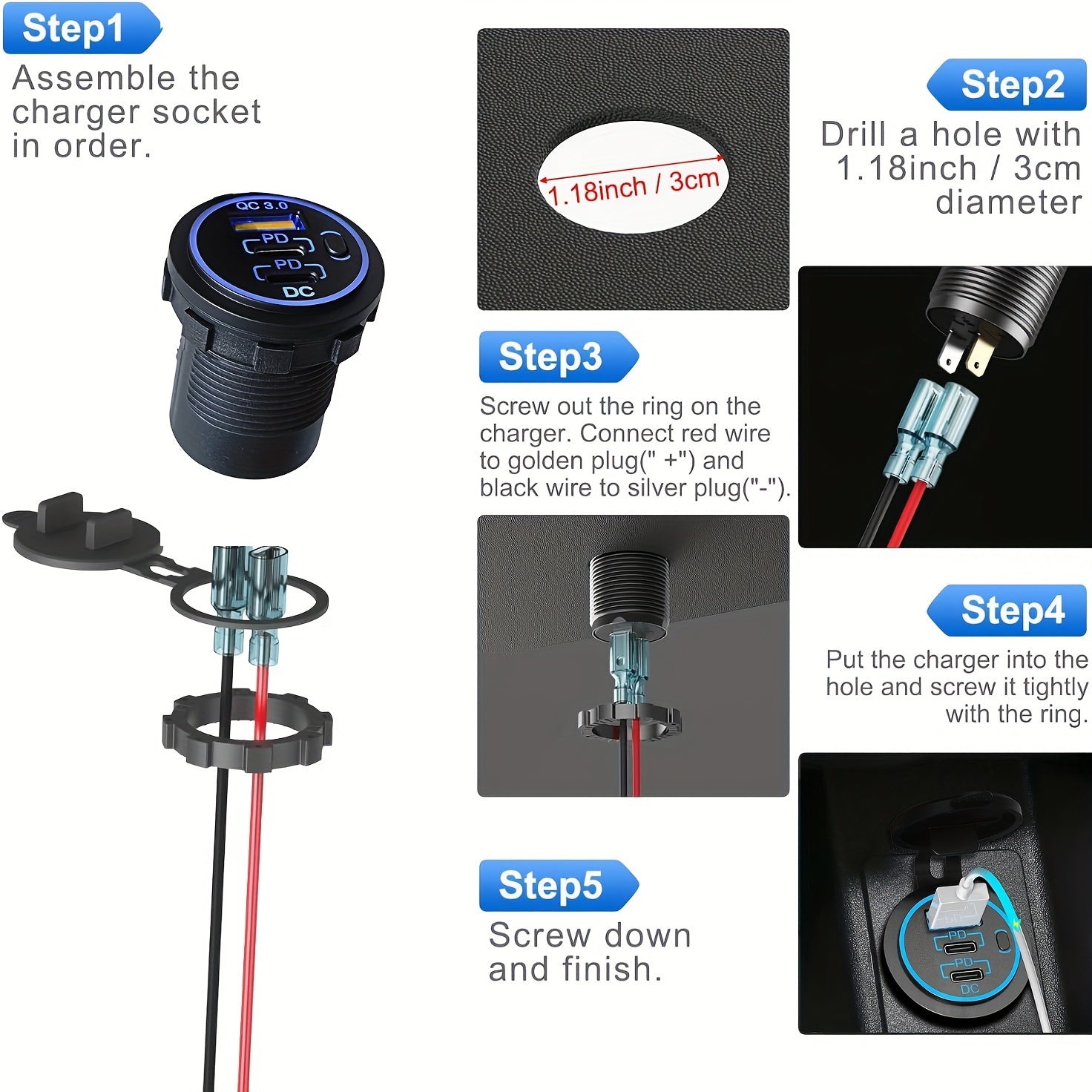 Step1

Assemble the charger socket in order.

QC 3.0
PD
PD
DC

1.18inch / 3cm

Step2

Drill a hole with 1.18inch / 3cm diameter

Step3

Screw out the ring on the charger. Connect red wire to golden plug(" +") and black wire to silver plug("-").

Step4

Put the charger into the hole and screw it tightly with the ring.

Step5

Screw down and finish.

PD
PD
DC