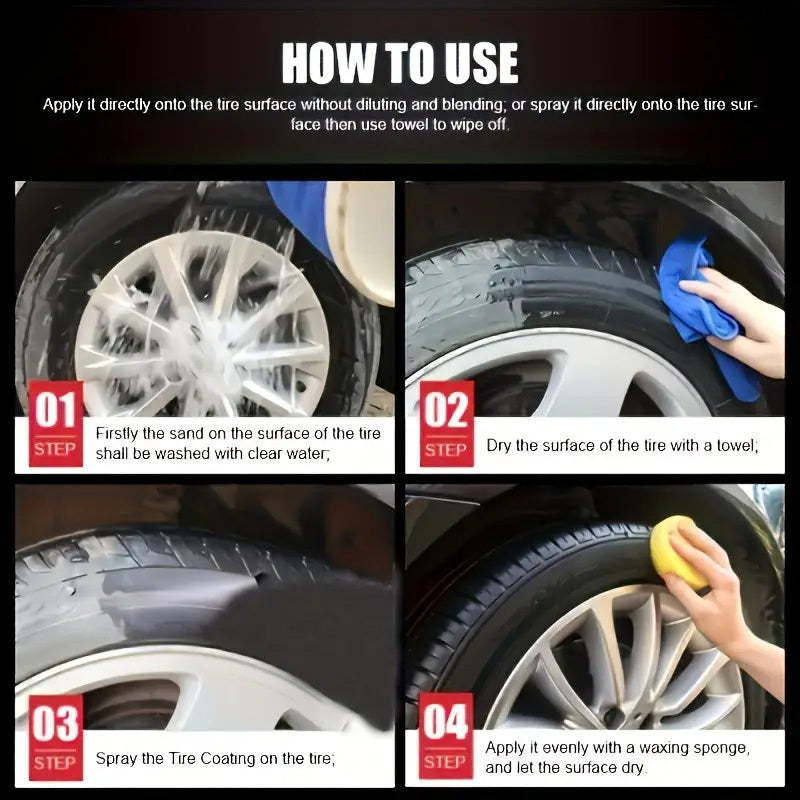 HOW TO USE

Apply it directly onto the tire surface without diluting and blending; or spray it directly onto the tire surface then use towel to wipe off.

01
STEP
Firstly the sand on the surface of the tire shall be washed with clear water;

02
STEP
Dry the surface of the tire with a towel;

03
STEP
Spray the Tire Coating on the tire;

04
STEP
Apply it evenly with a waxing sponge, and let the surface dry.