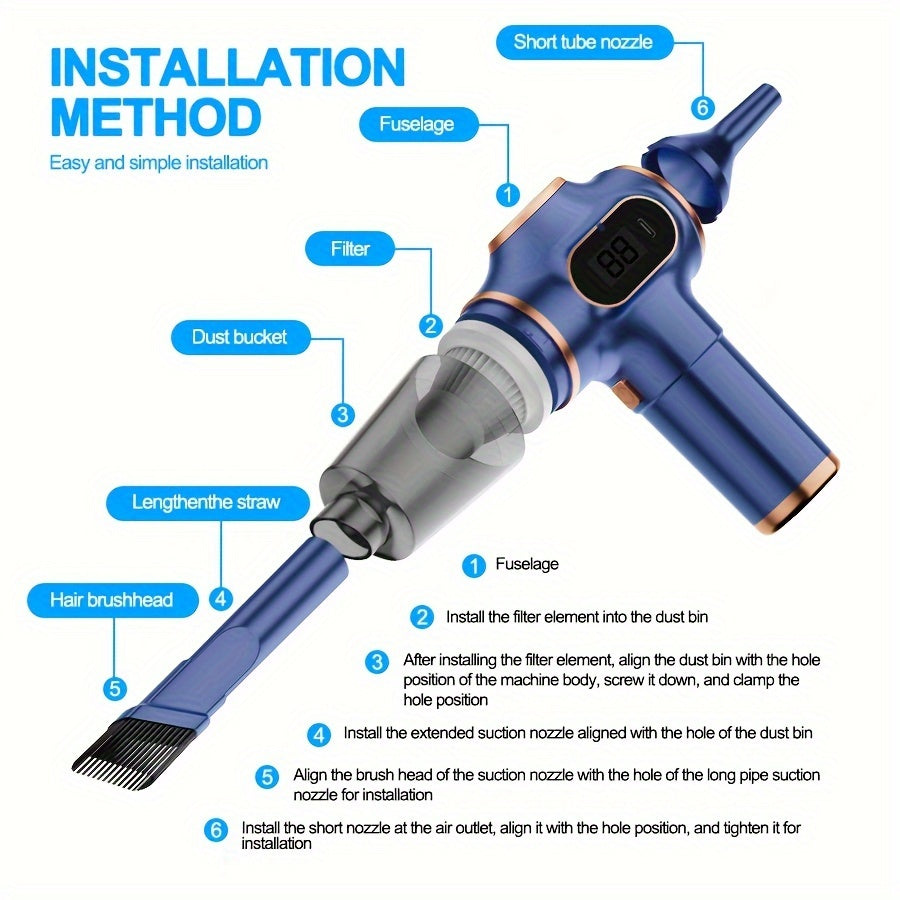 INSTALLATION METHOD

Easy and simple installation

Short tube nozzle

6

Fuselage

1

Filter

2

Dust bucket

3

Lengthenthe straw

4

Hair brushhead

5

88

1 Fuselage

2 Install the filter element into the dust bin

3 After installing the filter element, align the dust bin with the hole position of the machine body, screw it down, and clamp the hole position

4 Install the extended suction nozzle aligned with the hole of the dust bin

5 Align the brush head of the suction nozzle with the hole of the long pipe suction nozzle for installation

6 Install the short nozzle at the air outlet, align it with the hole position, and tighten it for installation