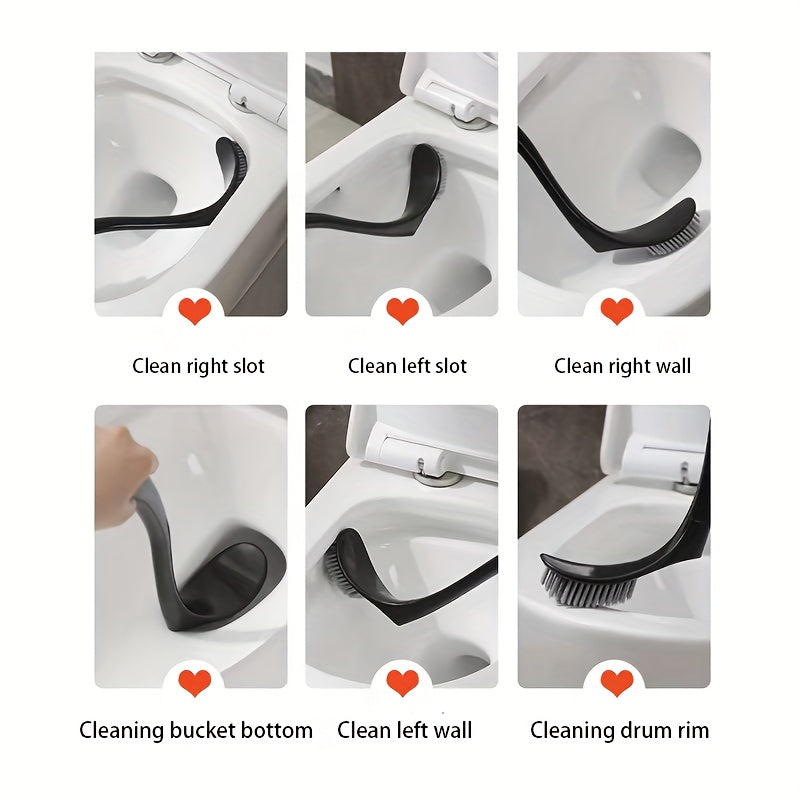 Clean right slot

Clean left slot

Clean right wall

Cleaning bucket bottom

Clean left wall

Cleaning drum rim