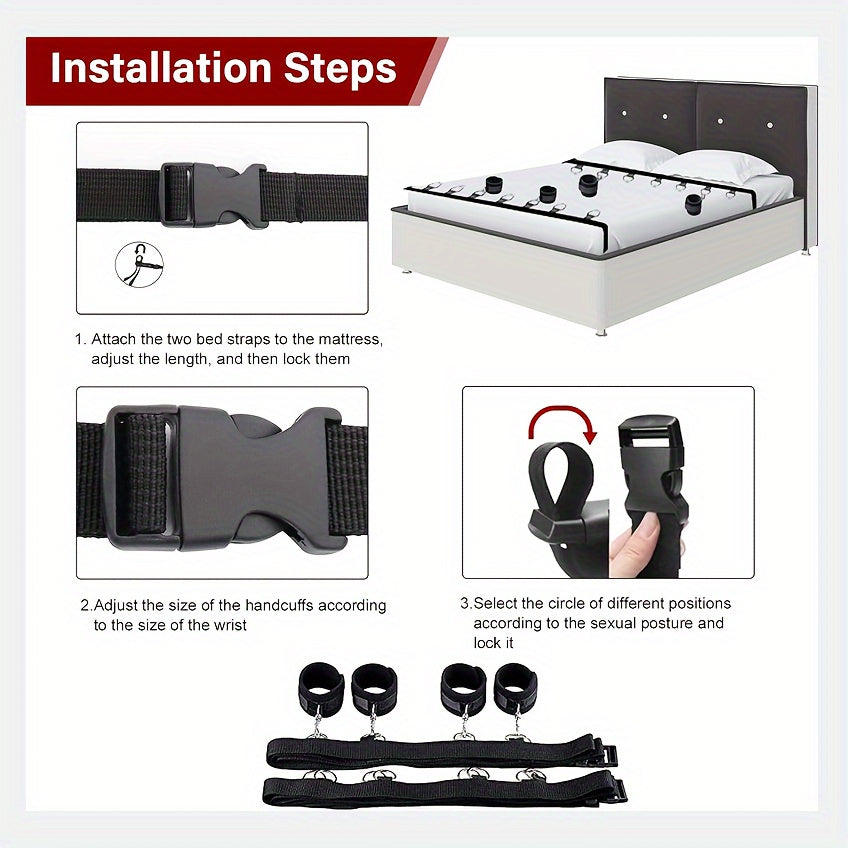 Installation Steps

1. Attach the two bed straps to the mattress, adjust the length, and then lock them

2.Adjust the size of the handcuffs according to the size of the wrist

3.Select the circle of different positions according to the sexual posture and lock it