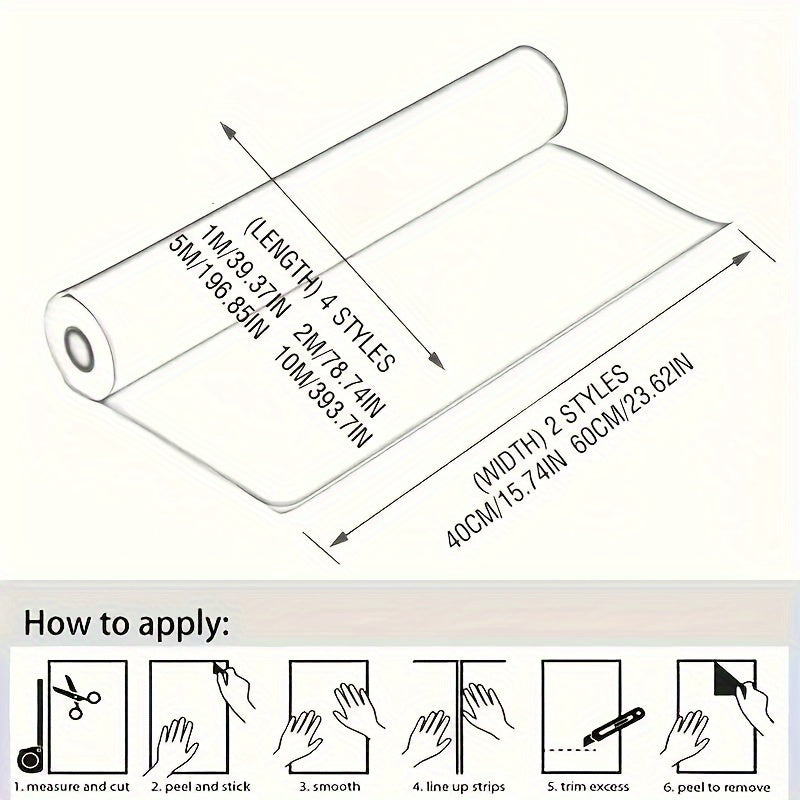 (LENGTH) 4 STYLES
1M/39.37IN 2M/78.74IN
5M/196.85IN 10M/393.7IN

(WIDTH) 2 STYLES
40CM/15.74IN 60CM/23.62IN

How to apply:

1. measure and cut
2. peel and stick
3. smooth
4. line up strips
5. trim excess
6. peel to remove