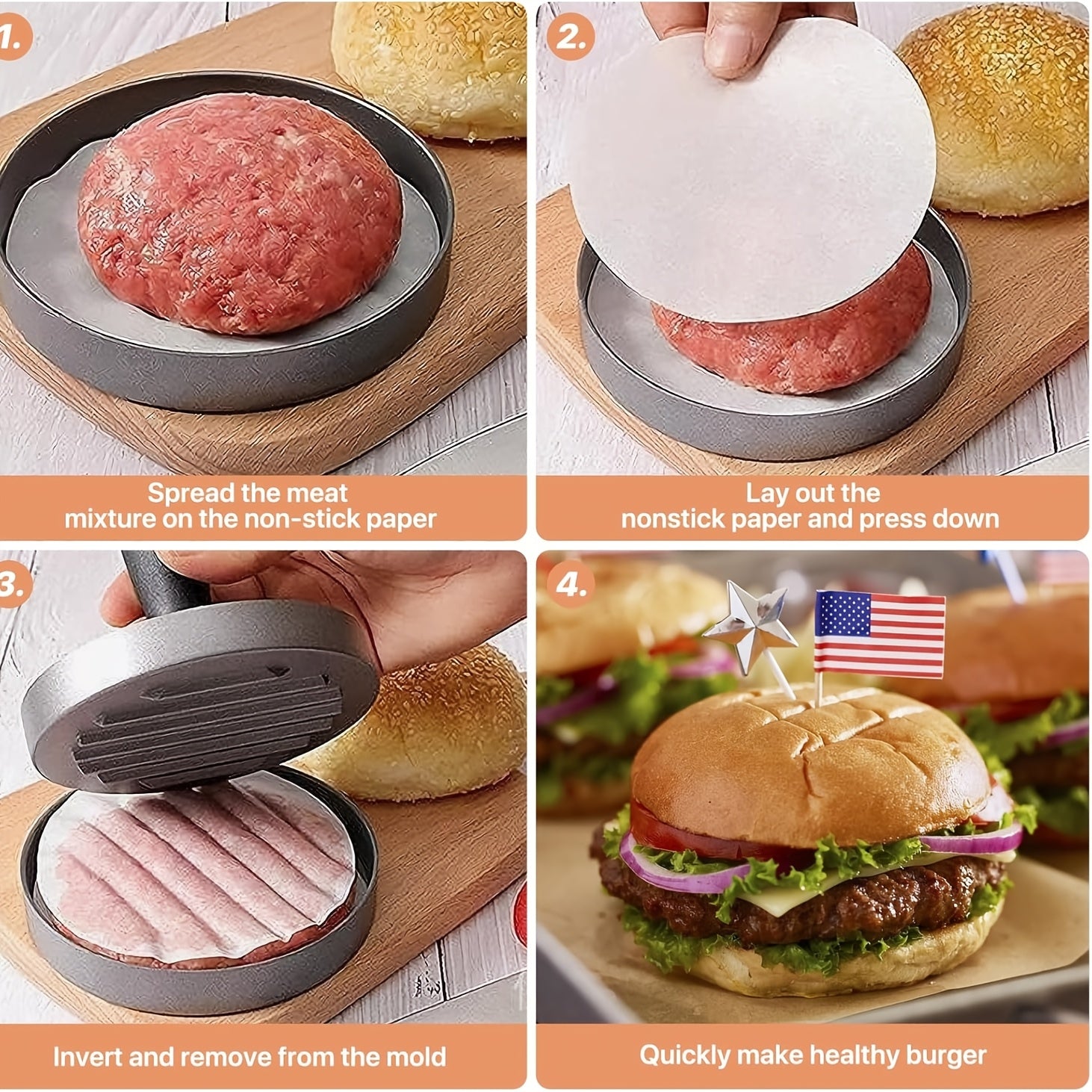 1.

Spread the meat mixture on the non-stick paper

2.

Lay out the nonstick paper and press down

3.

Invert and remove from the mold

4.

Quickly make healthy burger