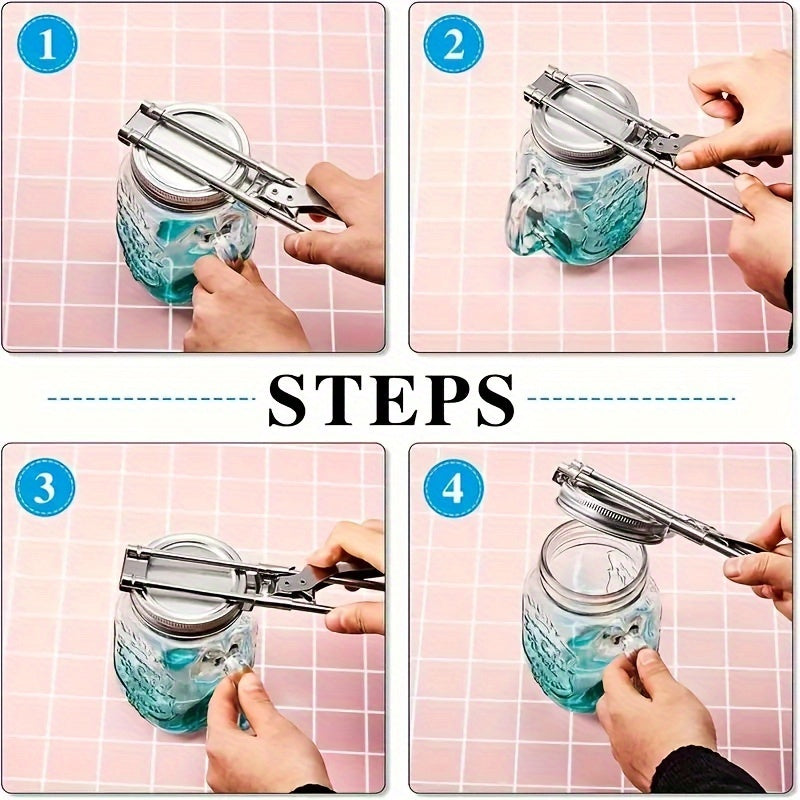 1

2

STEPS

3

4