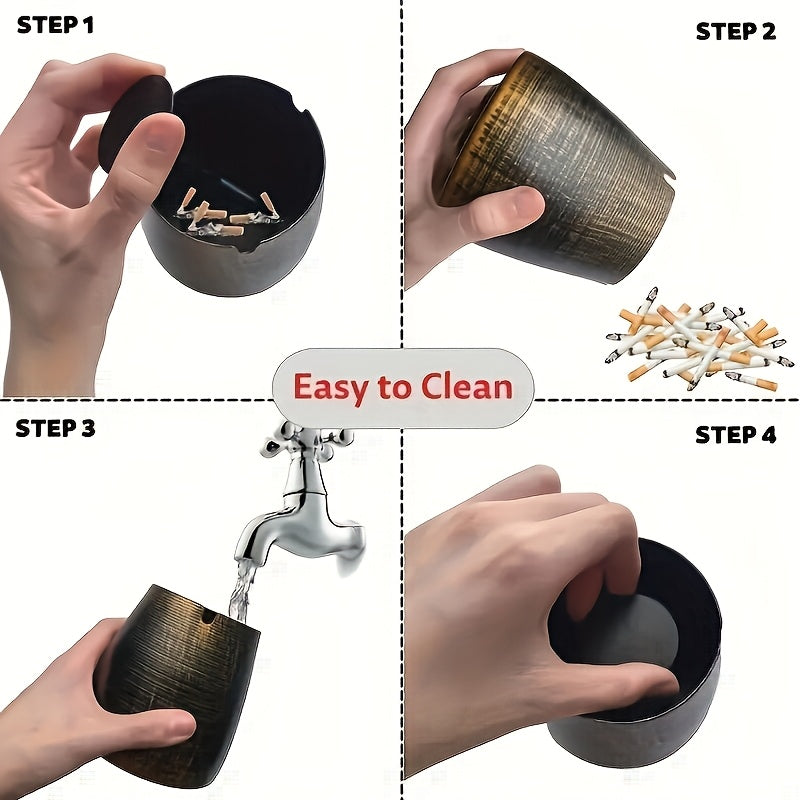 STEP 1

STEP 2

Easy to Clean

STEP 3

STEP 4