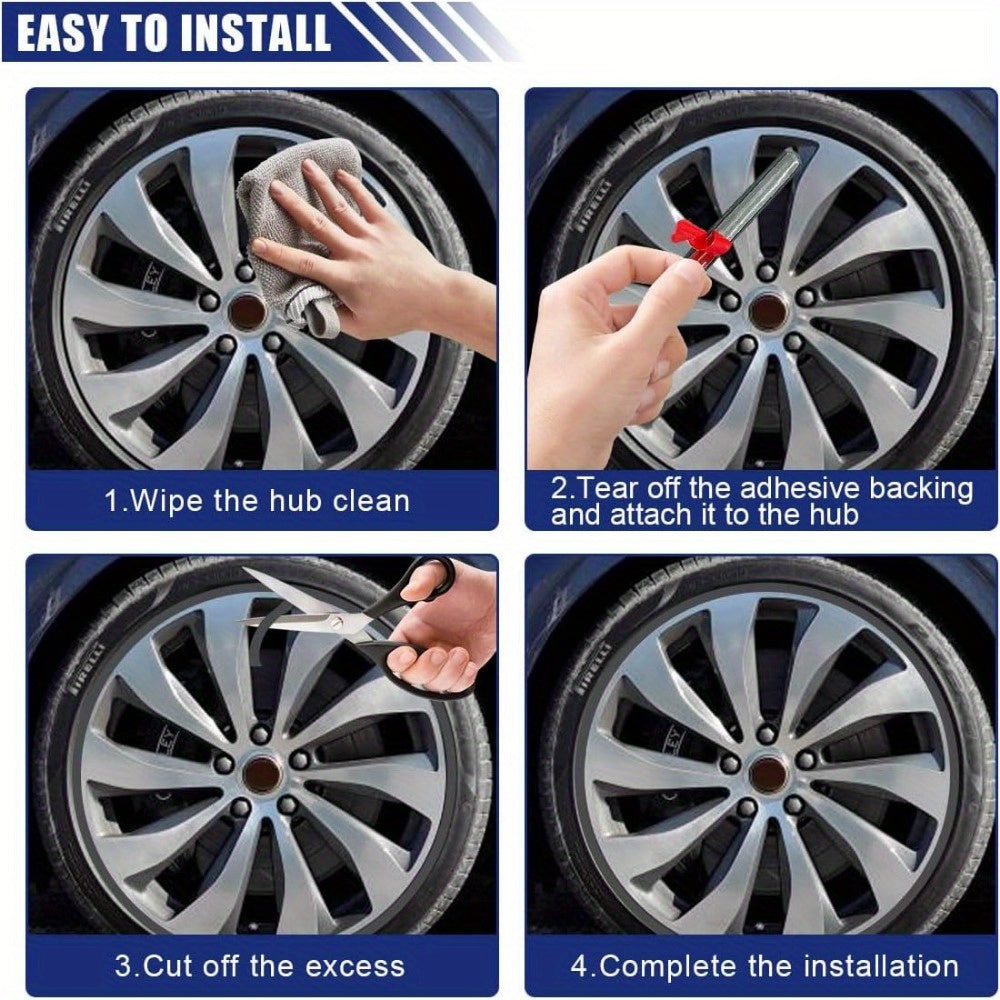 EASY TO INSTALL

1.Wipe the hub clean

2.Tear off the adhesive backing and attach it to the hub

3.Cut off the excess

4.Complete the installation