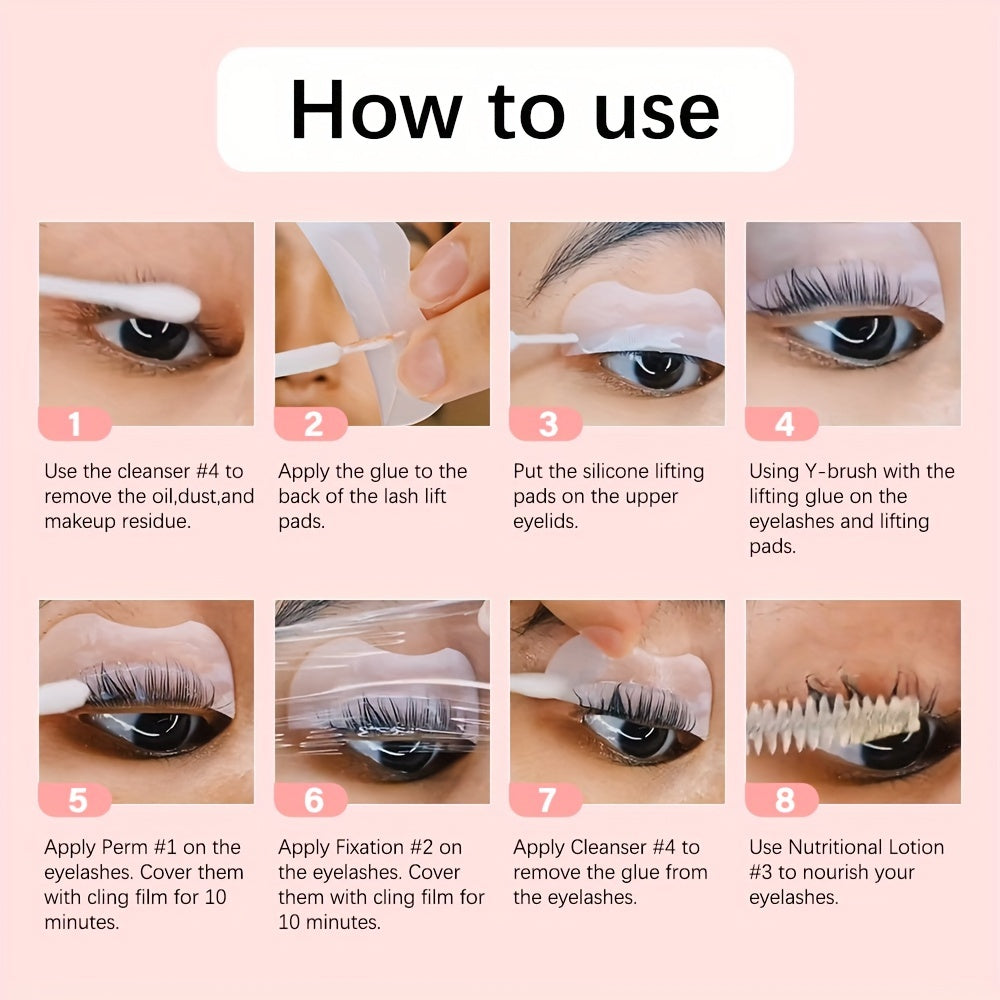 How to use

1
Use the cleanser #4 to remove the oil,dust,and makeup residue.

2
Apply the glue to the back of the lash lift pads.

3
Put the silicone lifting pads on the upper eyelids.

4
Using Y-brush with the lifting glue on the eyelashes and lifting pads.

5
Apply Perm #1 on the eyelashes. Cover them with cling film for 10 minutes.

6
Apply Fixation #2 on the eyelashes. Cover them with cling film for 10 minutes.

7
Apply Cleanser #4 to remove the glue from the eyelashes.

8
Use Nutritional Lotion #3 to nourish your eyelashes.