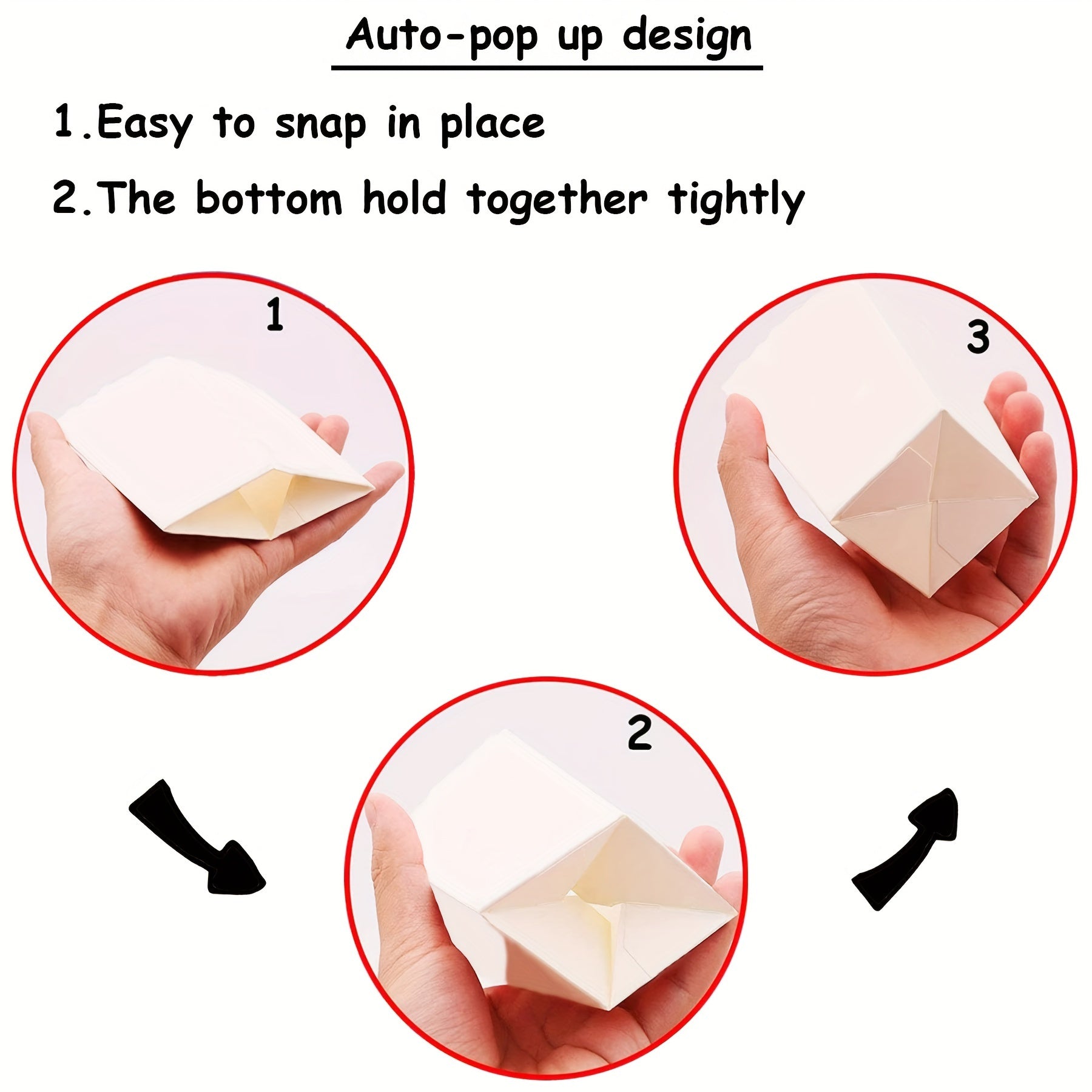 Auto-pop up design

1.Easy to snap in place

2.The bottom hold together tightly

1

3

2