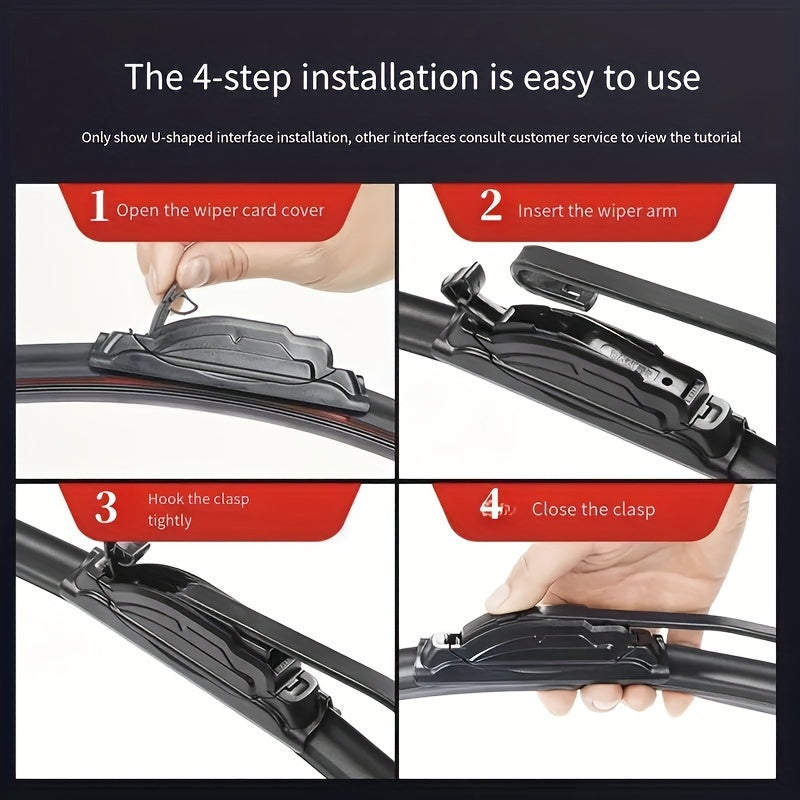 The 4-step installation is easy to use

Only show U-shaped interface installation, other interfaces consult customer service to view the tutorial

1 Open the wiper card cover

2 Insert the wiper arm

3 Hook the clasp tightly

4 Close the clasp