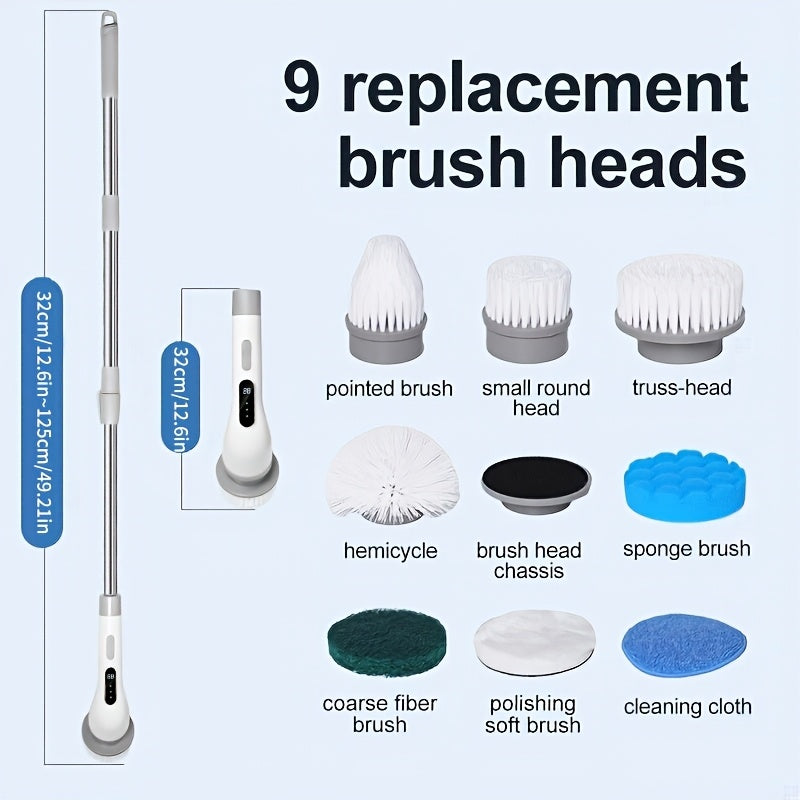 9 replacement brush heads

32cm/12.6in~125cm/49.21in

32cm/12.6in

pointed brush

small round head

truss-head

hemicycle

brush head chassis

sponge brush

coarse fiber brush

polishing soft brush

cleaning cloth