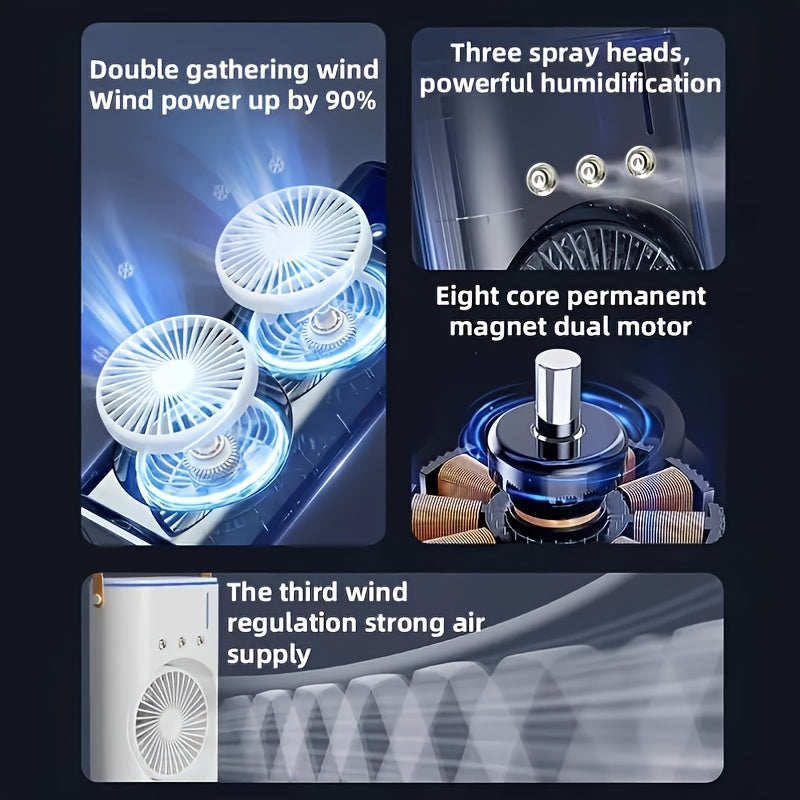 Double gathering wind
Wind power up by 90%

Three spray heads, powerful humidification

Eight core permanent magnet dual motor

The third wind regulation strong air supply