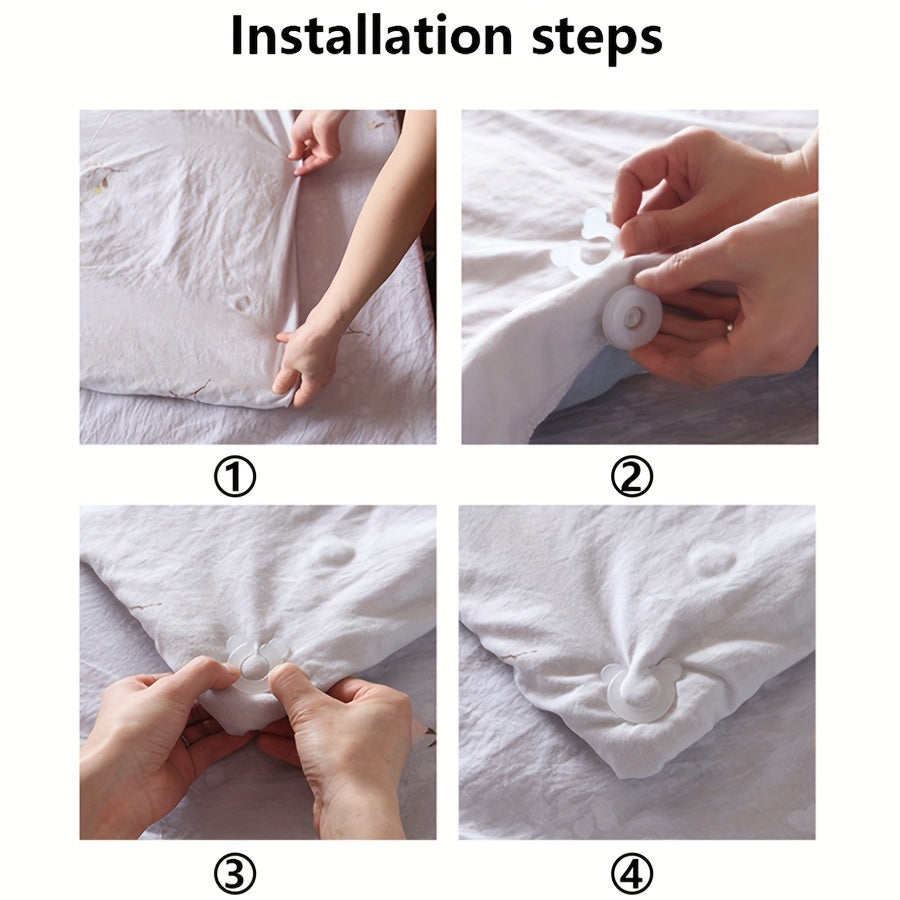 Installation steps

①

②

③

④