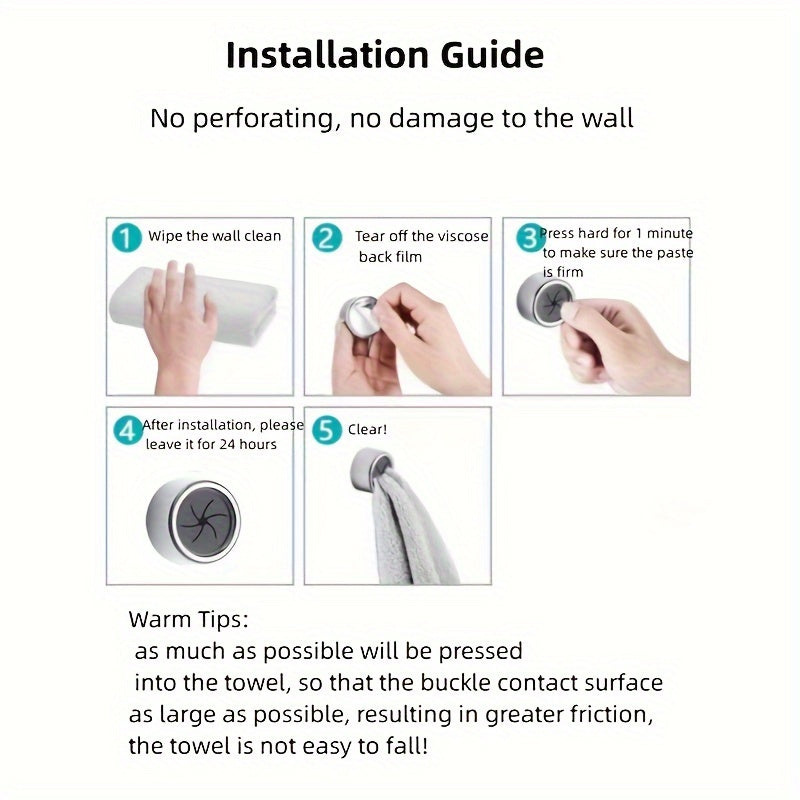 Installation Guide

No perforating, no damage to the wall

1 Wipe the wall clean

2 Tear off the viscose back film

3 Press hard for 1 minute to make sure the paste is firm

4 After installation, please leave it for 24 hours

5 Clear!

Warm Tips:
as much as possible will be pressed into the towel, so that the buckle contact surface as large as possible, resulting in greater friction, the towel is not easy to fall!