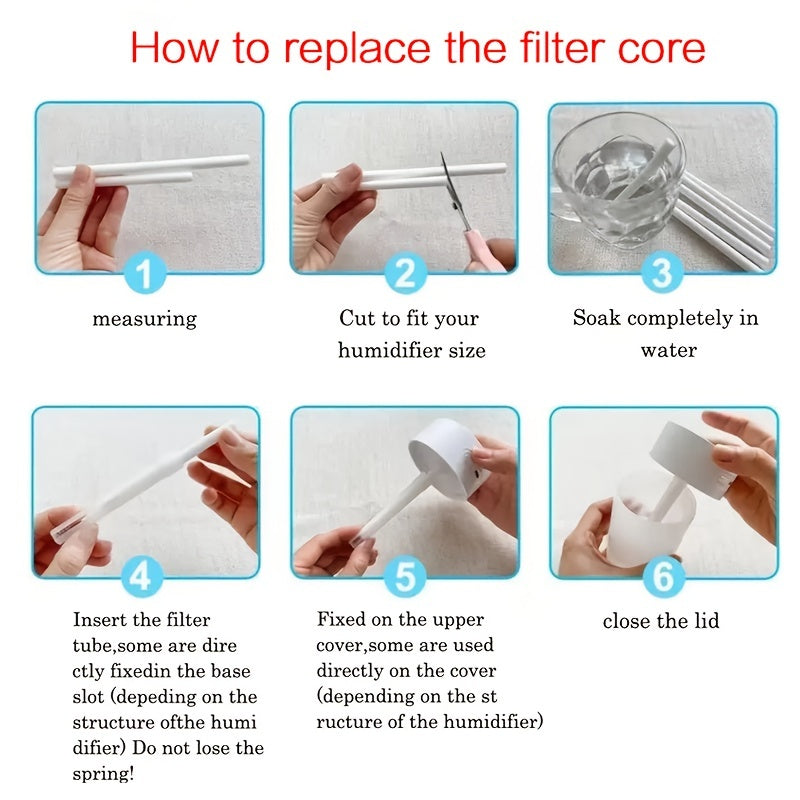 How to replace the filter core

1

measuring

2

Cut to fit your humidifier size

3

Soak completely in water

4

Insert the filter tube,some are dire ctly fixedin the base slot (depeding on the structure ofthe humi difier) Do not lose the spring!

5

Fixed on the upper cover,some are used directly on the cover (depending on the st ructure of the humidifier)

6

close the lid