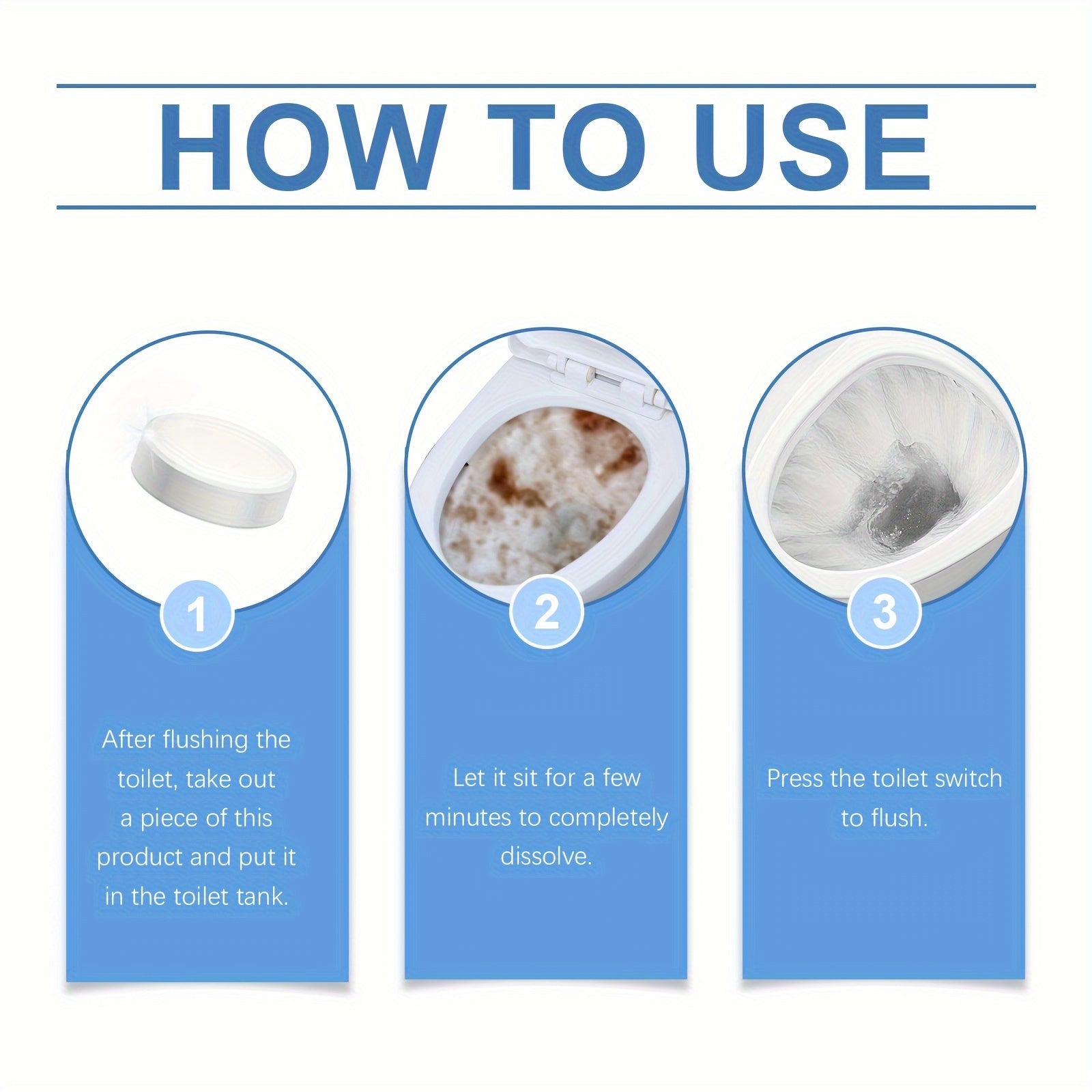 HOW TO USE

1

After flushing the toilet, take out a piece of this product and put it in the toilet tank.

2

Let it sit for a few minutes to completely dissolve.

3

Press the toilet switch to flush.