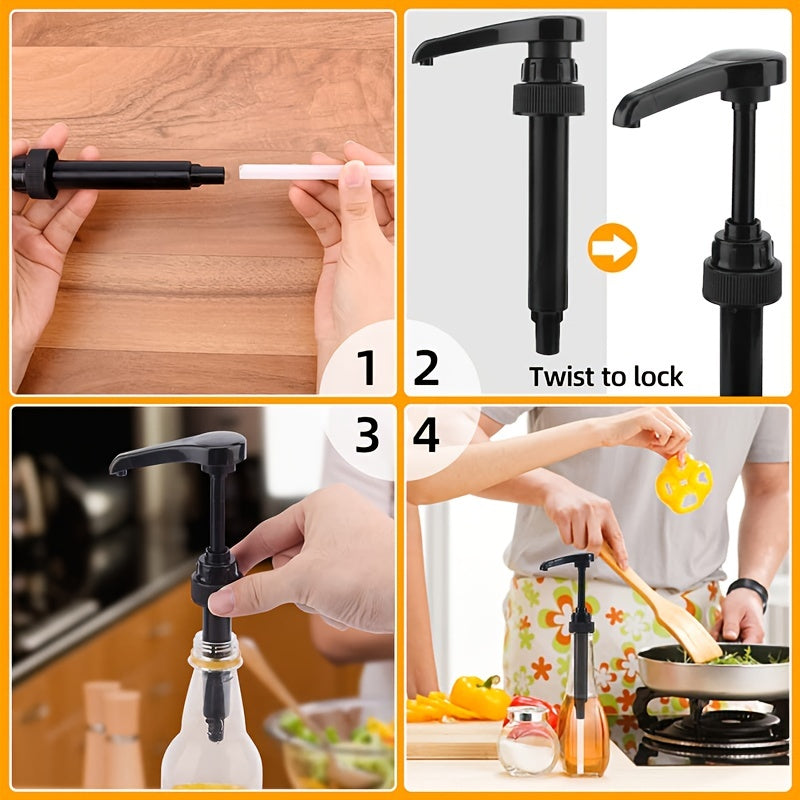 1 2
Twist to lock
3 4