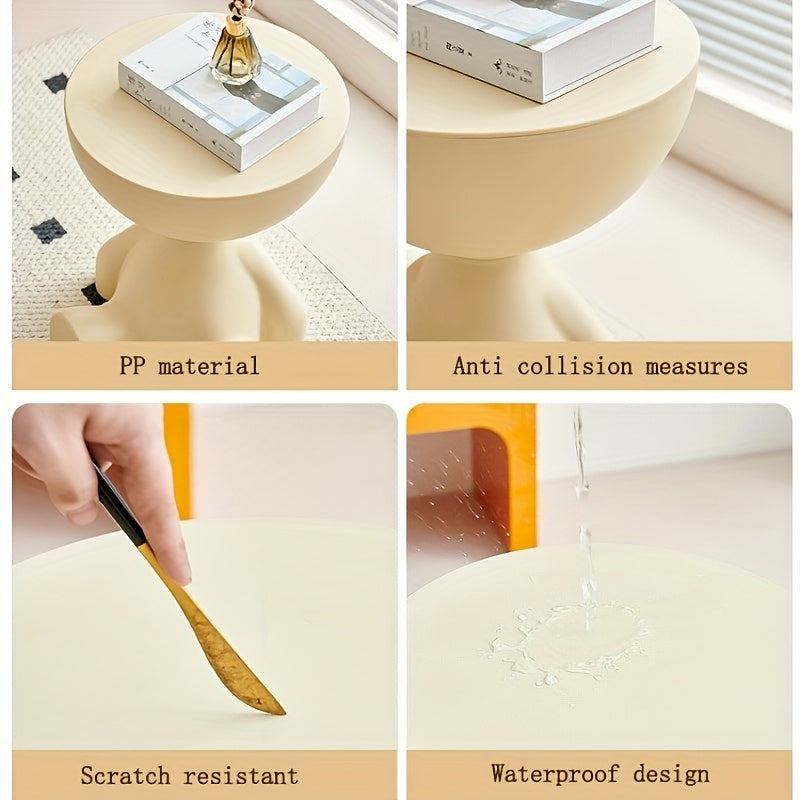 PP material

Anti collision measures

Scratch resistant

Waterproof design