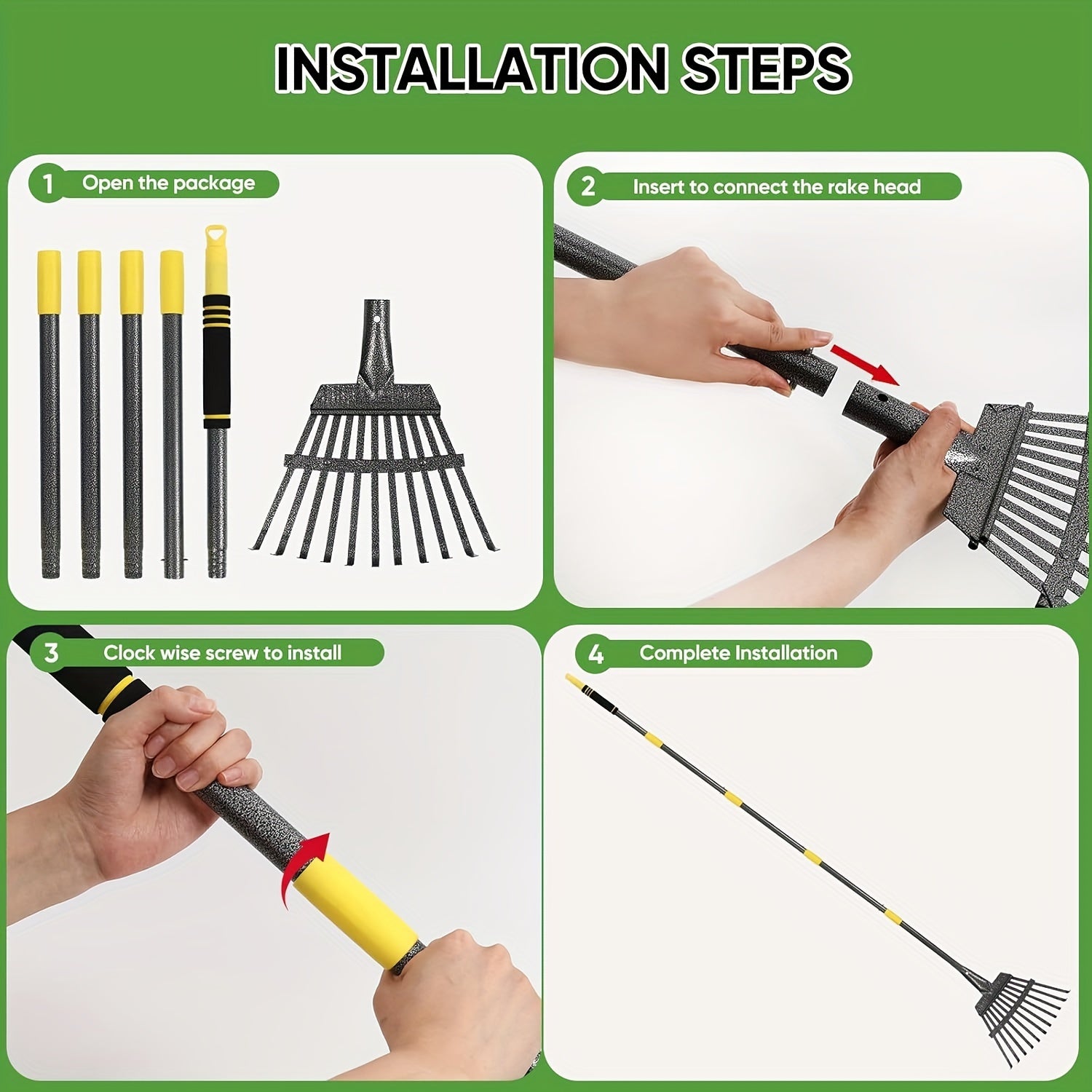 INSTALLATION STEPS

1 Open the package

2 Insert to connect the rake head

3 Clock wise screw to install

4 Complete Installation