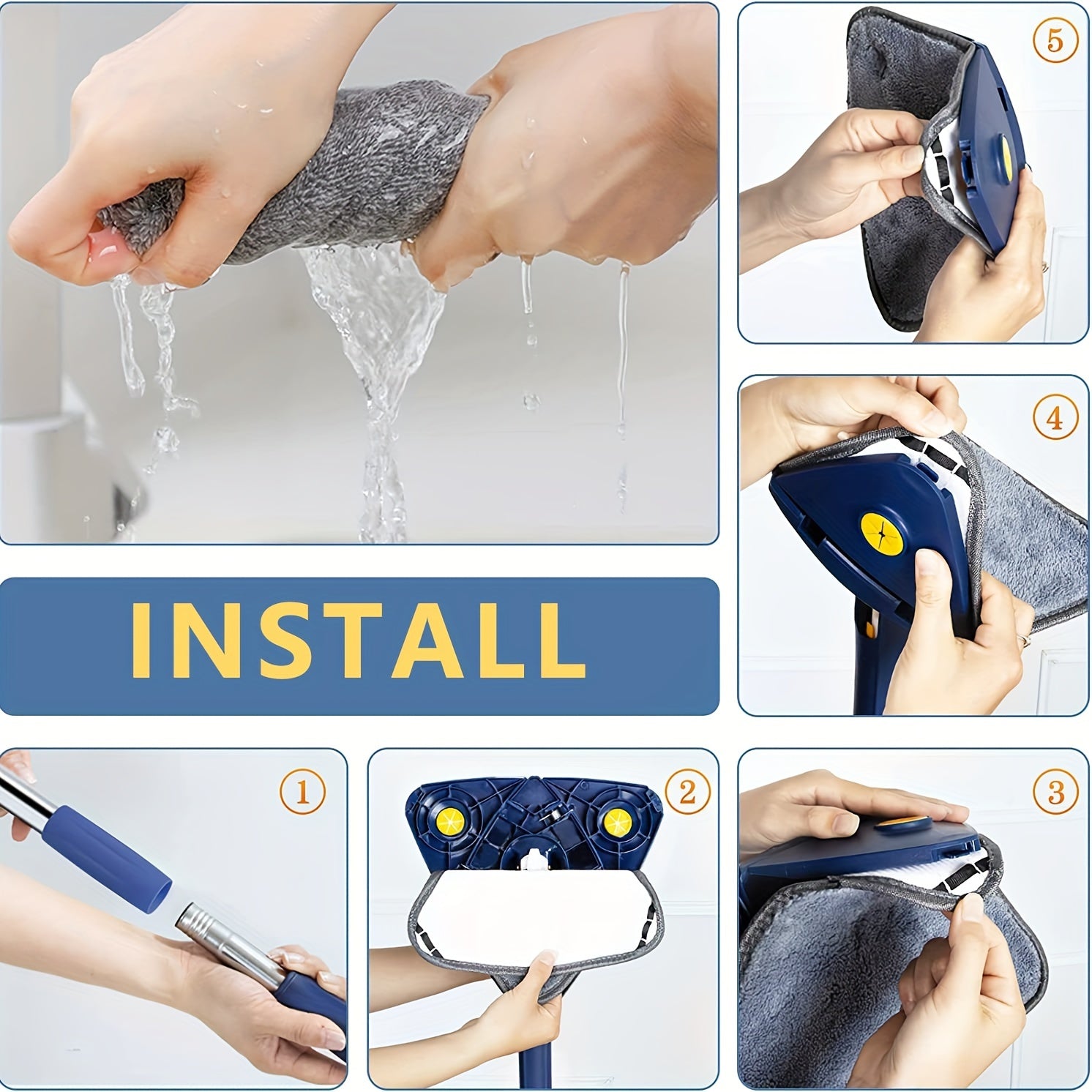 ⑤

④

INSTALL

①

②

③