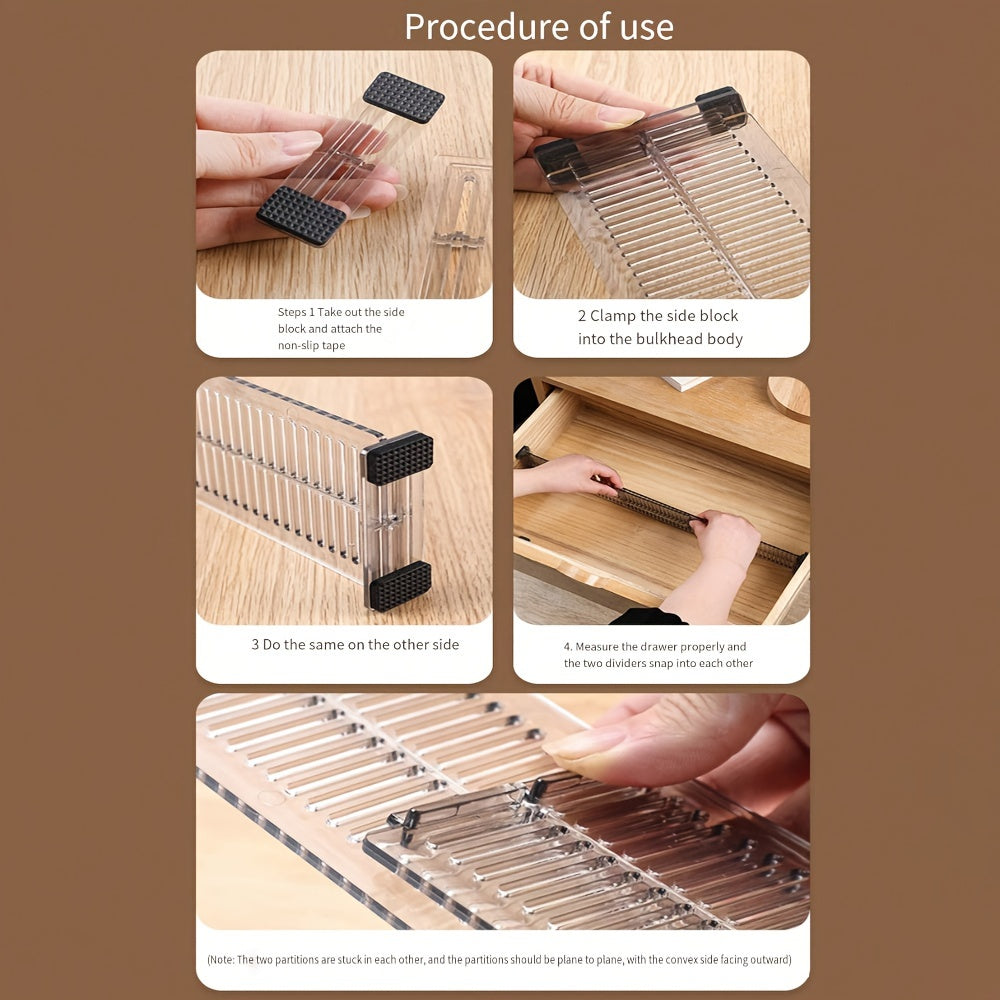 Procedure of use

Steps 1 Take out the side block and attach the non-slip tape

2 Clamp the side block into the bulkhead body

3 Do the same on the other side

4. Measure the drawer properly and the two dividers snap into each other

(Note: The two partitions are stuck in each other, and the partitions should be plane to plane, with the convex side facing outward)