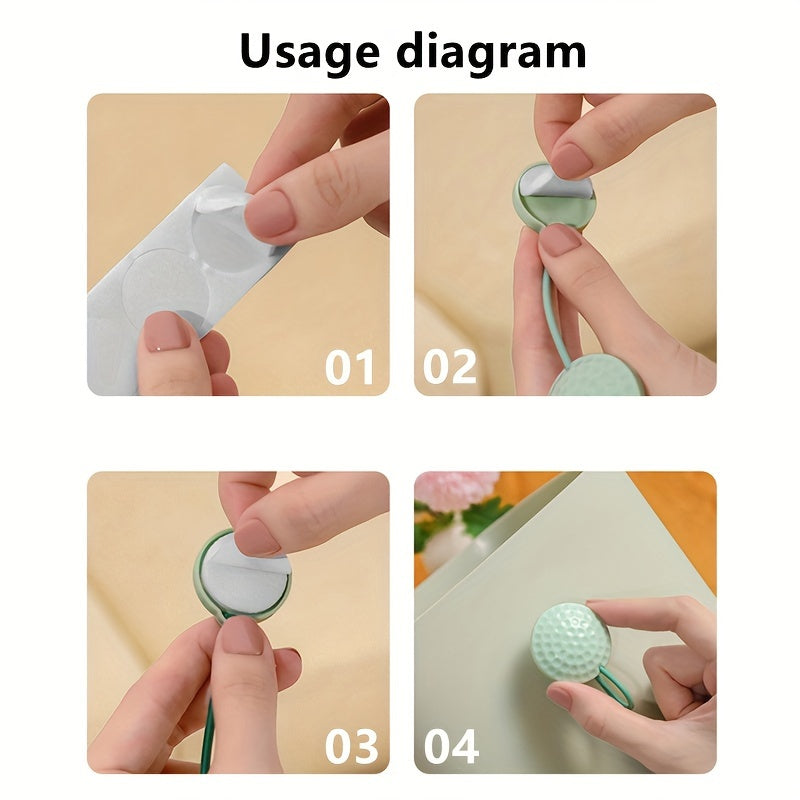 Usage diagram

01

02

03

04