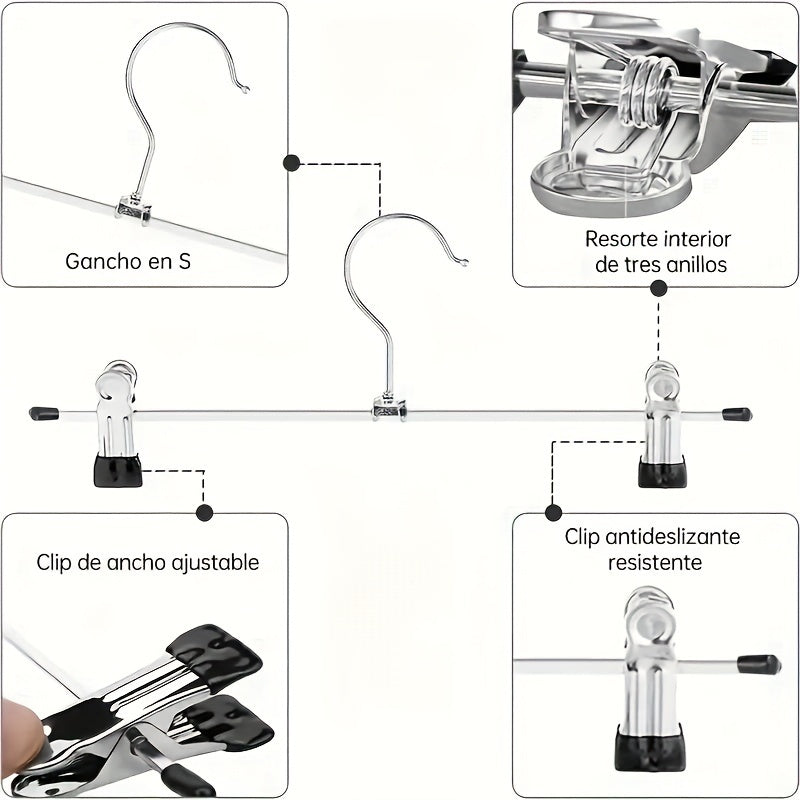 Gancho en S

Resorte interior de tres anillos

Clip de ancho ajustable

Clip antideslizante resistente