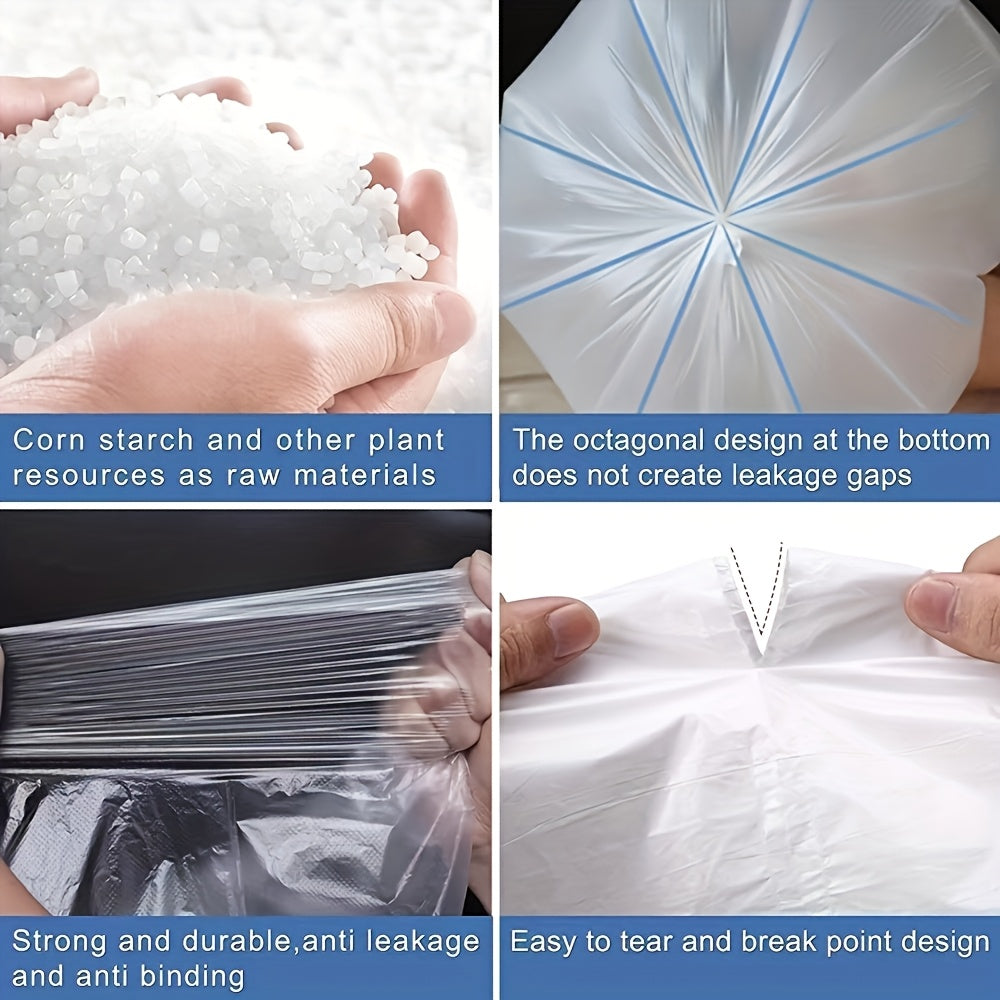 Corn starch and other plant resources as raw materials

The octagonal design at the bottom does not create leakage gaps

Strong and durable,anti leakage and anti binding

Easy to tear and break point design