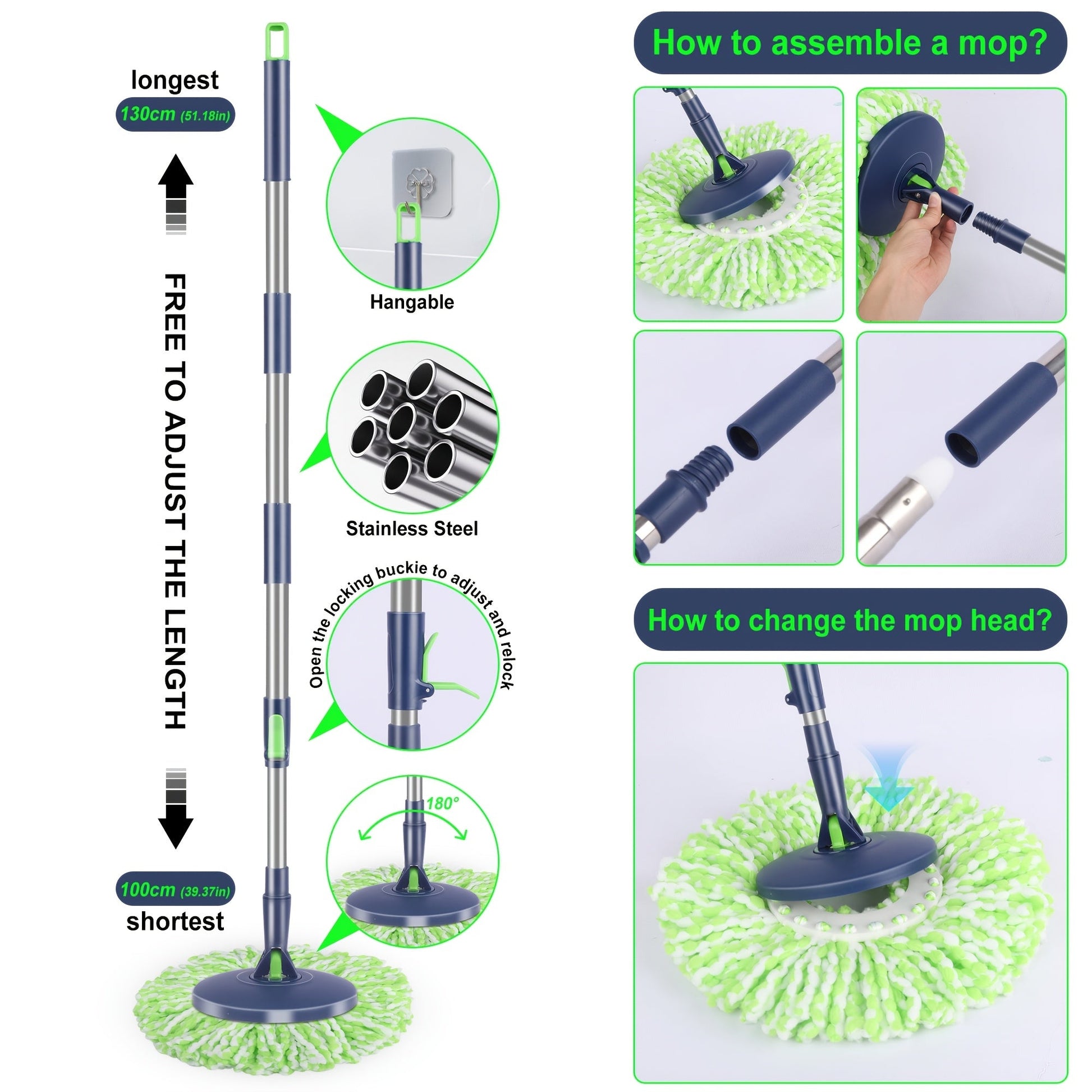 longest

130cm (51.18in)

FREE TO ADJUST THE LENGTH

100cm (39.37in)

shortest

Hangable

Stainless Steel

Open the locking buckie to adjust and relock

180°

How to assemble a mop?

How to change the mop head?