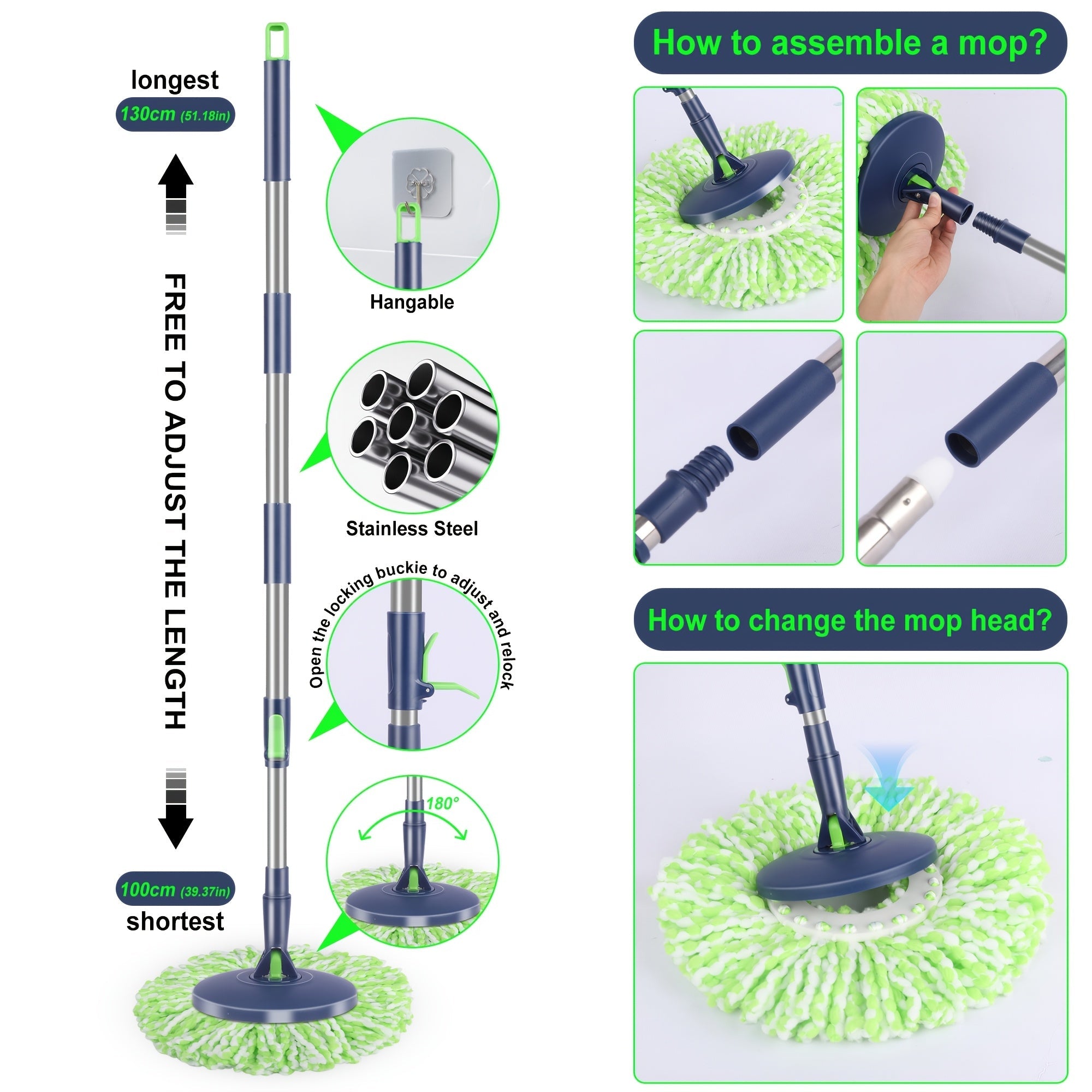 longest

130cm (51.18in)

FREE TO ADJUST THE LENGTH

100cm (39.37in)

shortest

Hangable

Stainless Steel

Open the locking buckie to adjust and relock

180°

How to assemble a mop?

How to change the mop head?