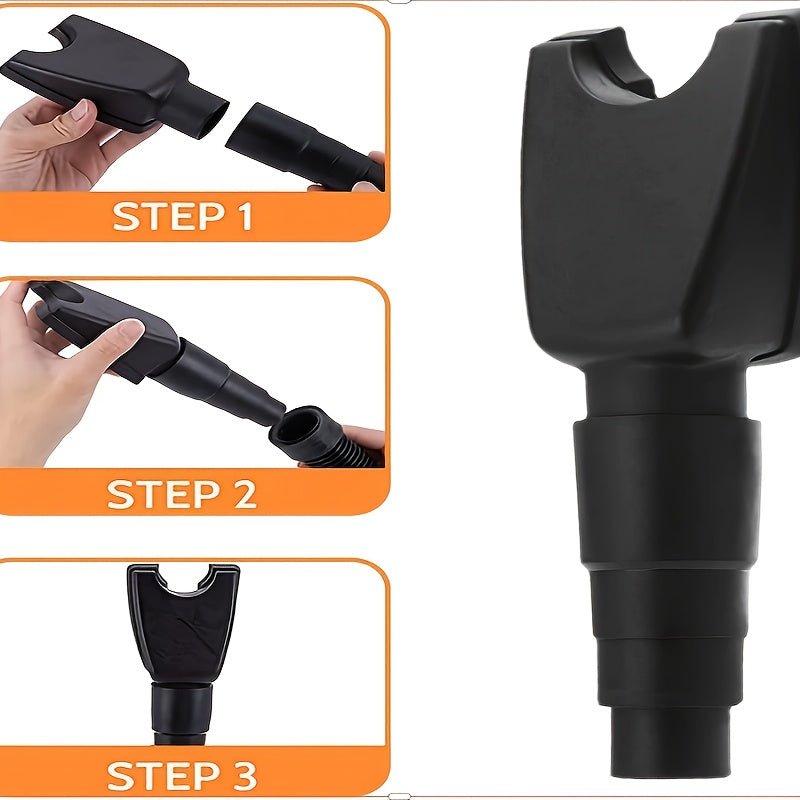 STEP 1

STEP 2

STEP 3