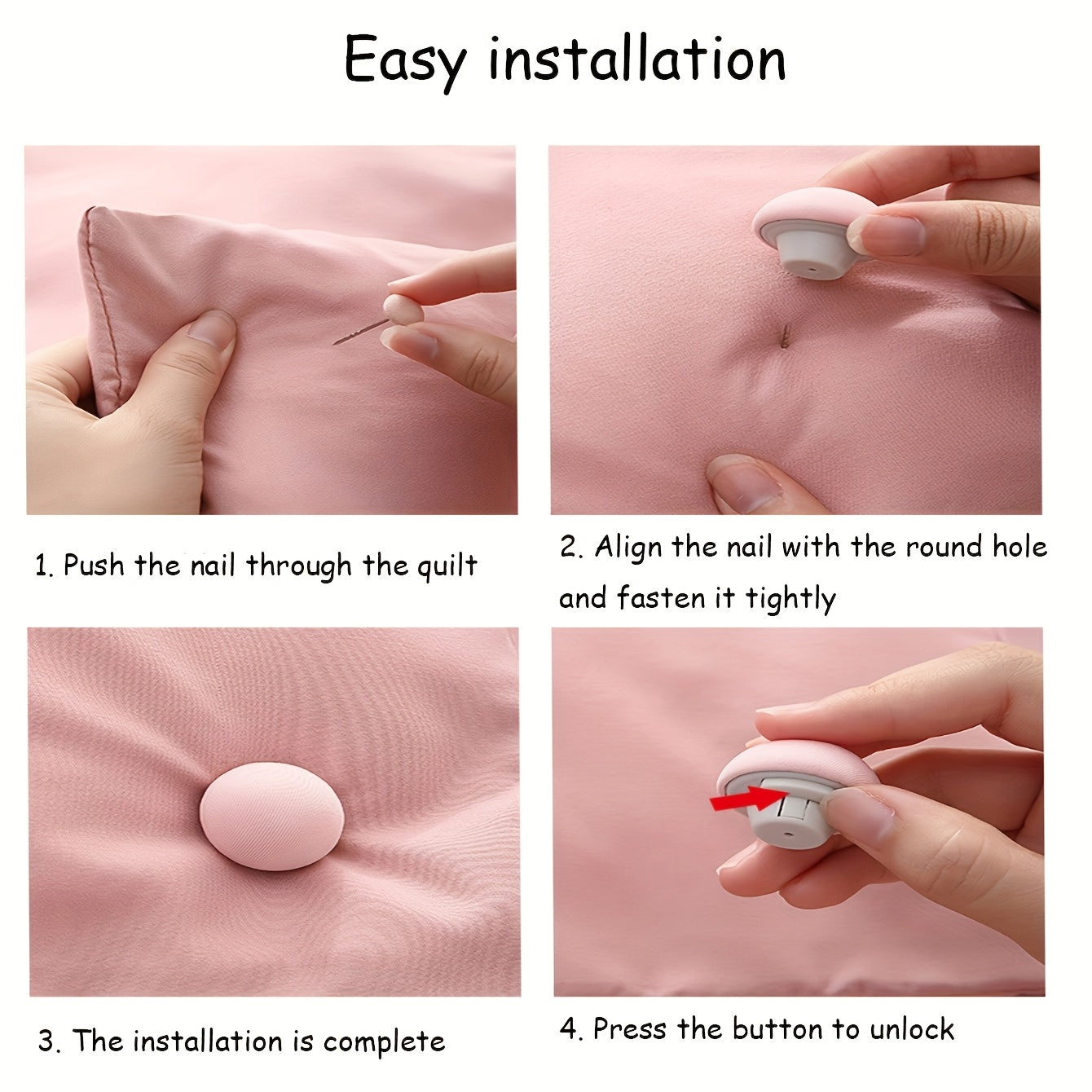 Easy installation

1. Push the nail through the quilt

2. Align the nail with the round hole and fasten it tightly

3. The installation is complete

4. Press the button to unlock