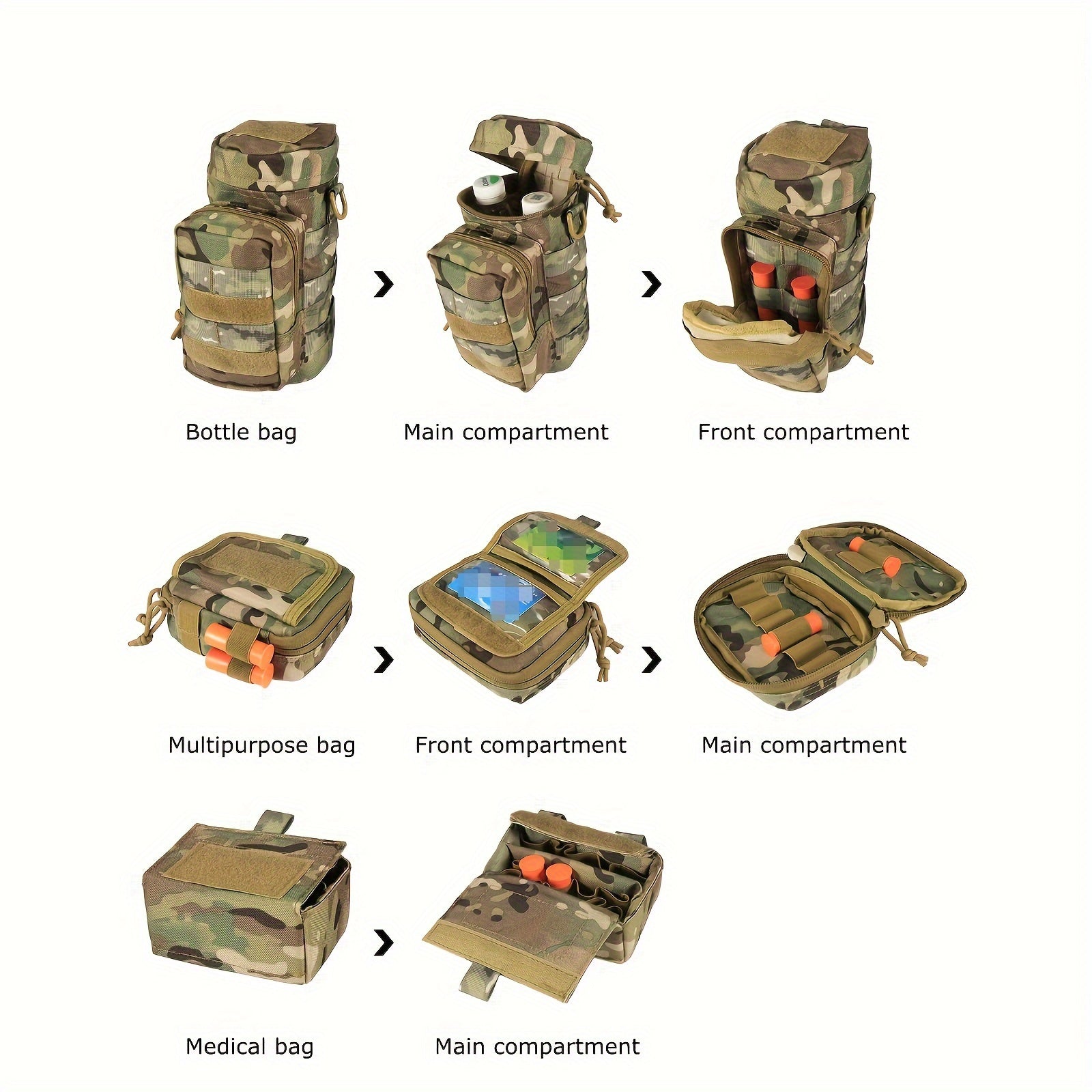 Bottle bag

Main compartment

Front compartment

Multipurpose bag

Front compartment

Main compartment

Medical bag

Main compartment