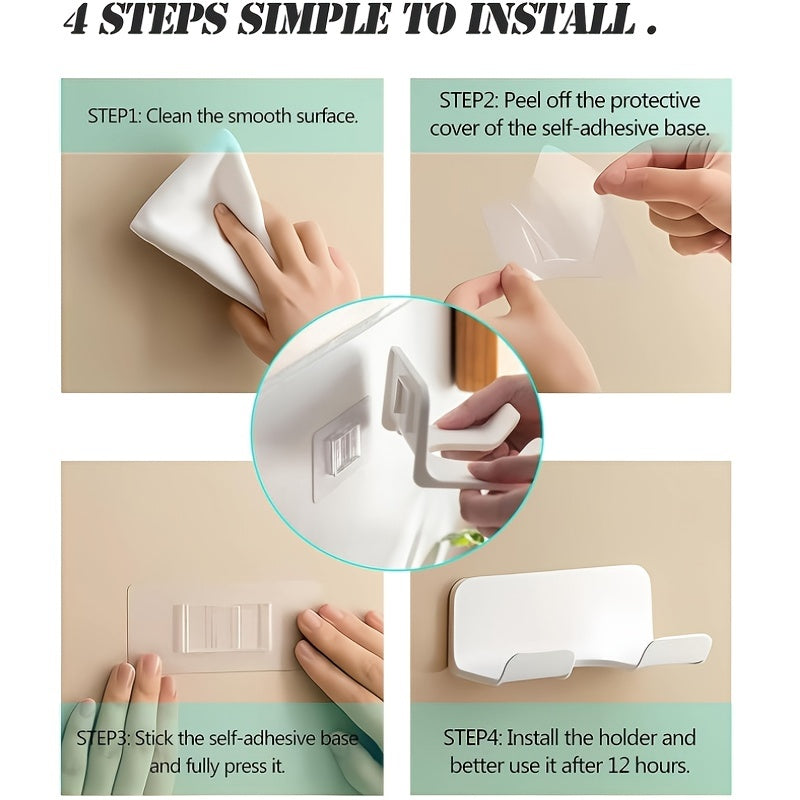 4 STEPS SIMPLE TO INSTALL .

STEP1: Clean the smooth surface.

STEP2: Peel off the protective cover of the self-adhesive base.

STEP3: Stick the self-adhesive base and fully press it.

STEP4: Install the holder and better use it after 12 hours.