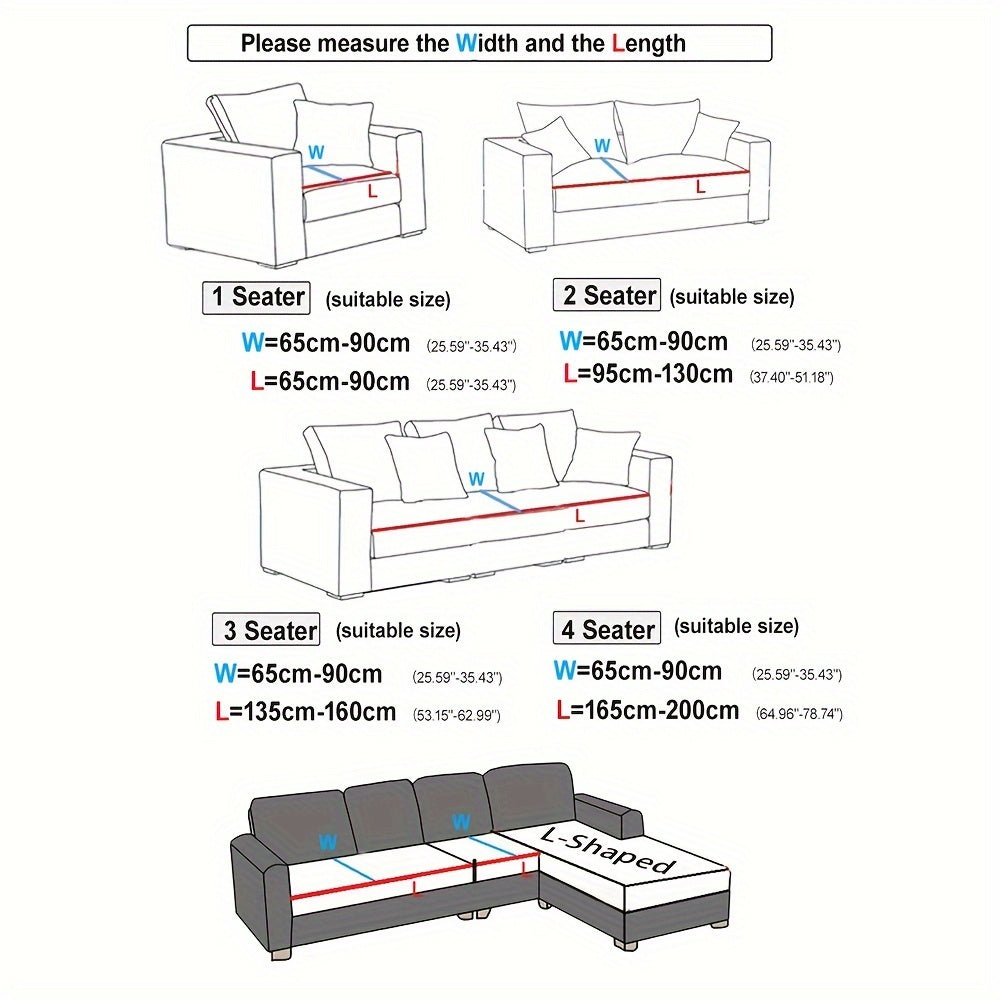 Please measure the Width and the Length

W
L

W
L

1 Seater (suitable size)
W=65cm-90cm (25.59"-35.43")
L=65cm-90cm (25.59"-35.43")

2 Seater (suitable size)
W=65cm-90cm (25.59"-35.43")
L=95cm-130cm (37.40"-51.18")

W
L

3 Seater (suitable size)
W=65cm-90cm (25.59"-35.43")
L=135cm-160cm (53.15"-62.99")

4 Seater (suitable size)
W=65cm-90cm (25.59"-35.43")
L=165cm-200cm (64.96"-78.74")

W
W
L
L
L-Shaped