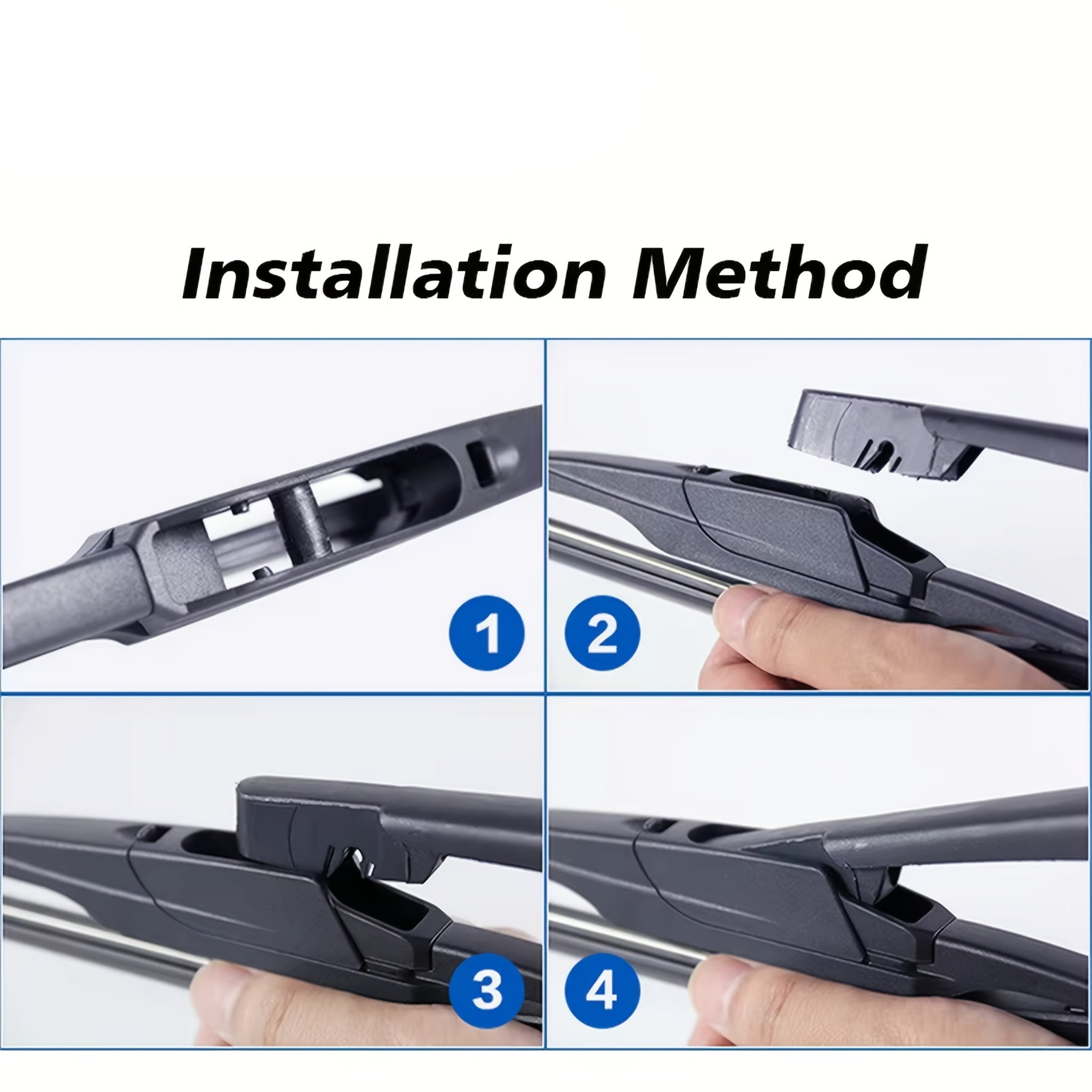 Installation Method

1

2

3

4