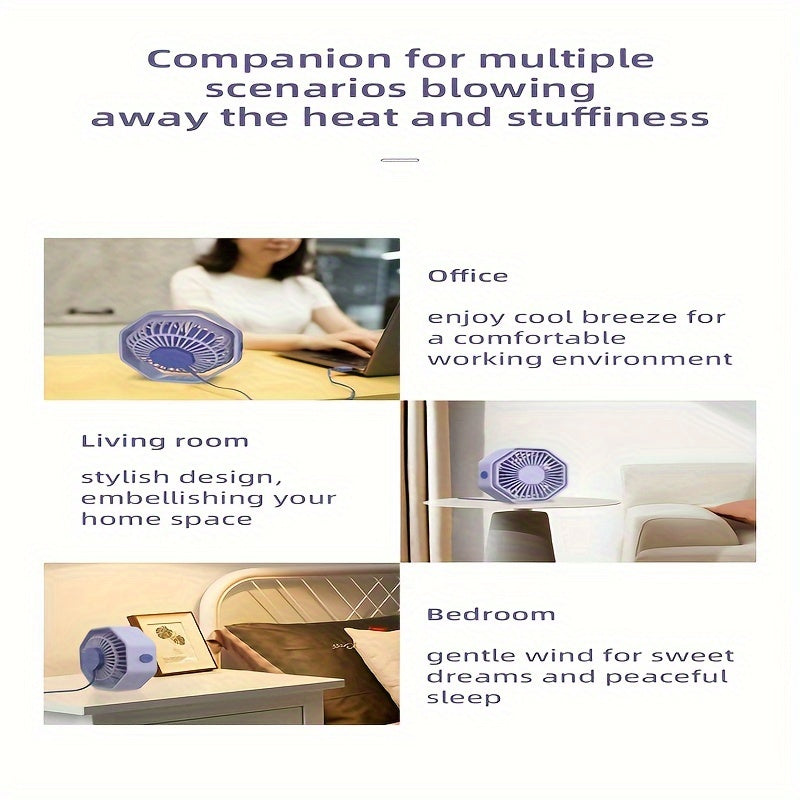 Companion for multiple scenarios blowing away the heat and stuffiness

Office

enjoy cool breeze for a comfortable working environment

Living room

stylish design, embellishing your home space

Bedroom

gentle wind for sweet dreams and peaceful sleep