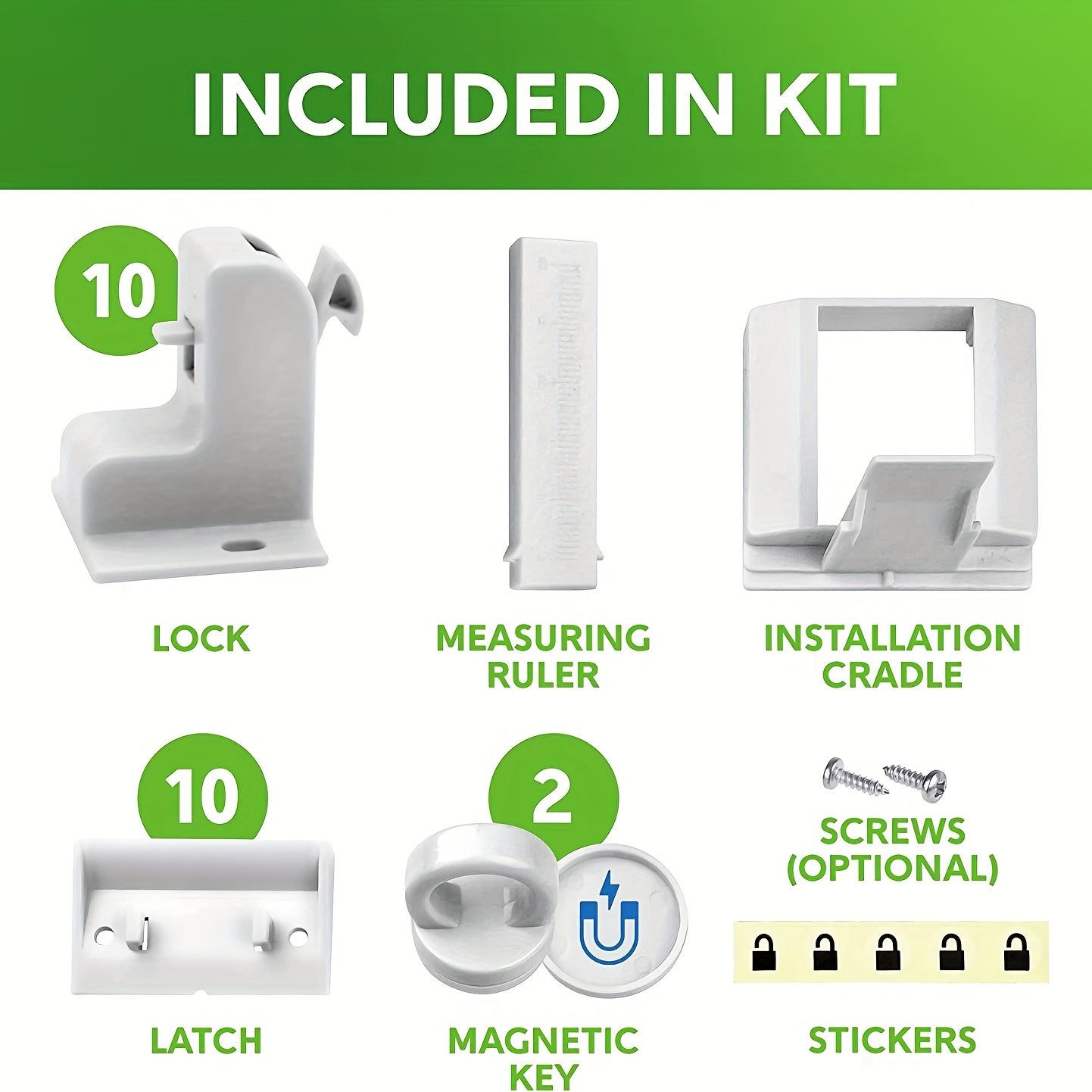 INCLUDED IN KIT

10

LOCK

MEASURING RULER

INSTALLATION CRADLE

10

LATCH

2

MAGNETIC KEY

SCREWS (OPTIONAL)

STICKERS