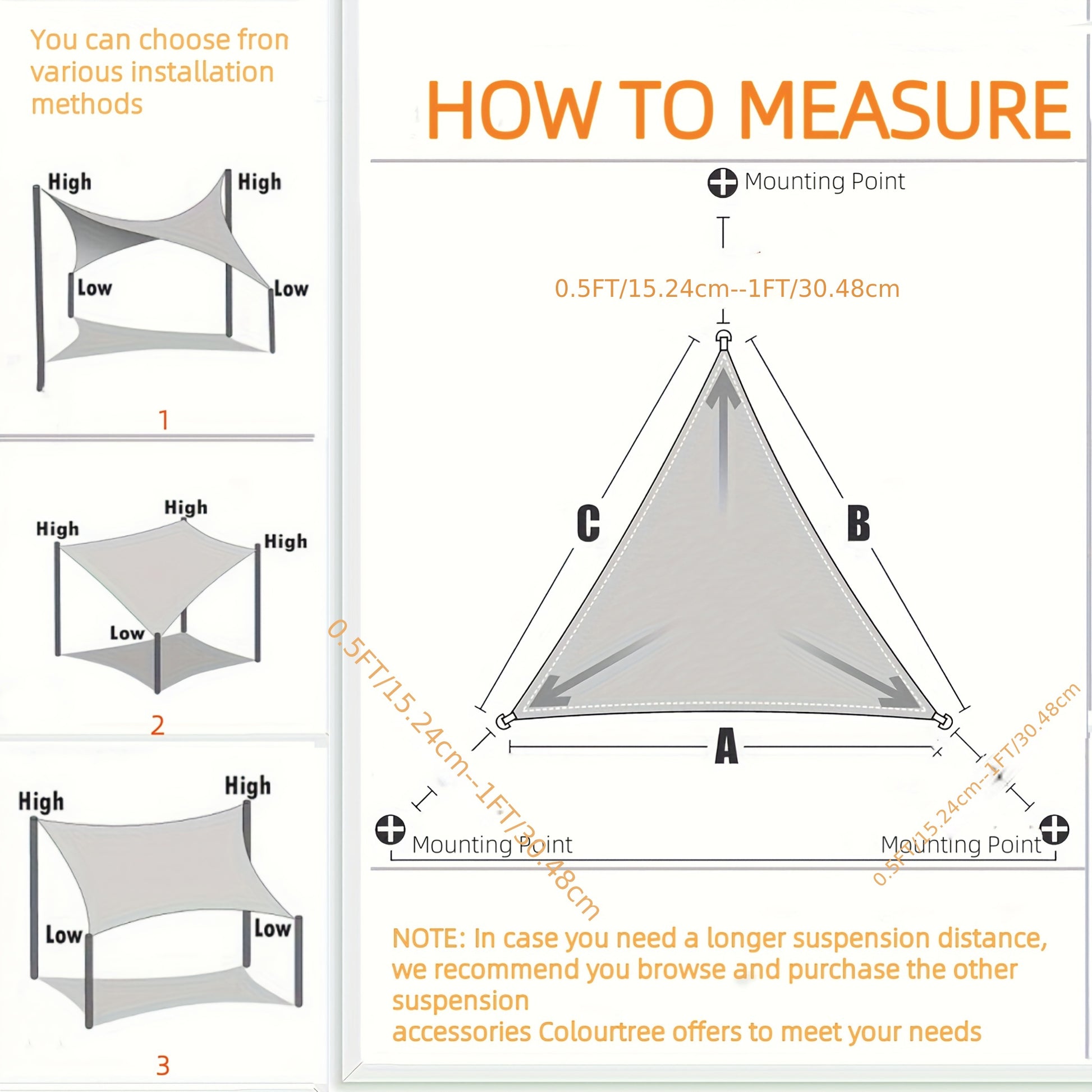 You can choose fron various installation methods

High
High
Low
Low
1

High
High
High
Low
2

High
High
Low
Low
3

HOW TO MEASURE

Mounting Point

0.5FT/15.24cm--1FT/30.48cm

C

B

A

0.5FT/15.24cm--1FT/30.48cm

0.5FT/15.24cm--1FT/30.48cm

Mounting Point

Mounting Point

NOTE: In case you need a longer suspension distance, we recommend you browse and purchase the other suspension
accessories Colourtree offers to meet your needs