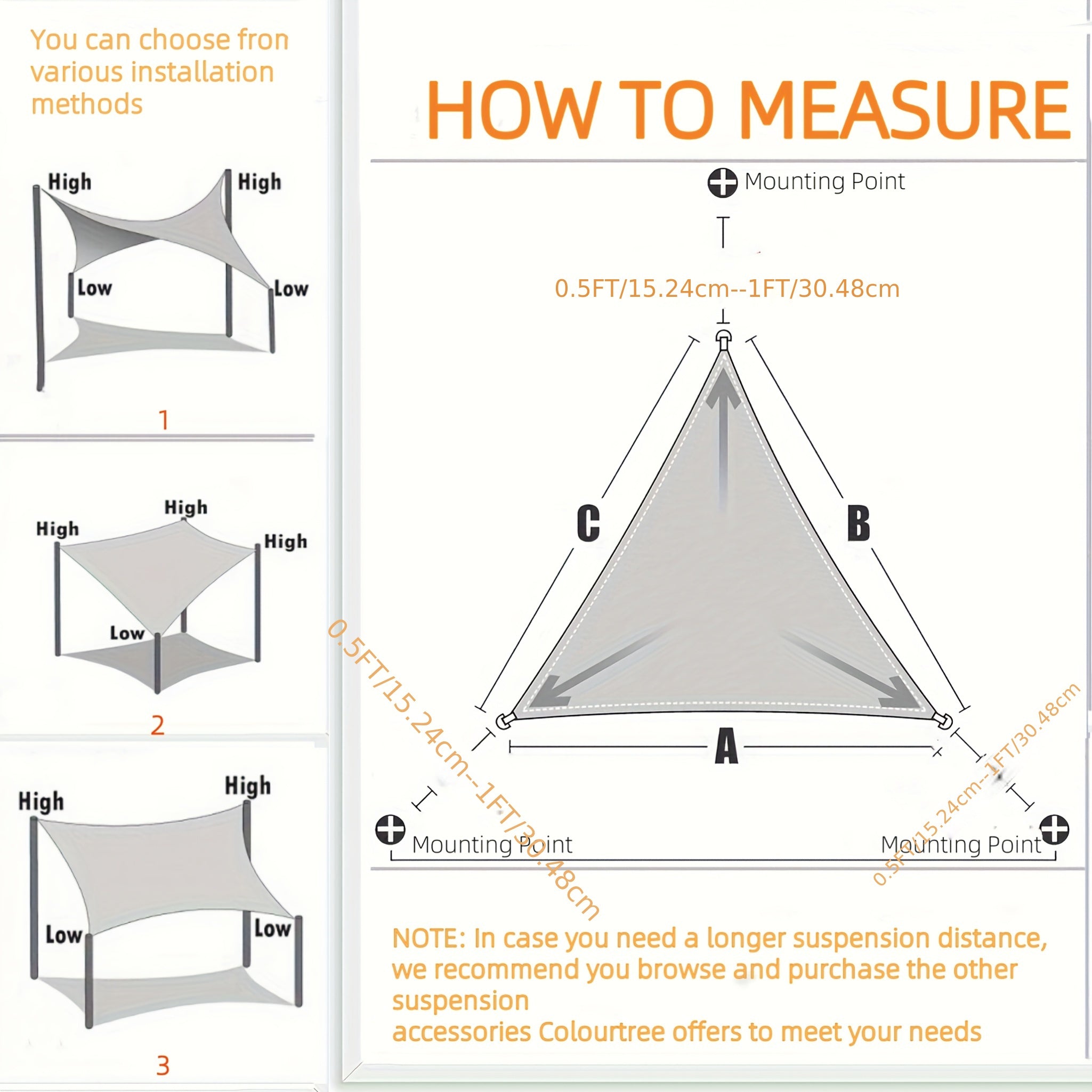 You can choose fron various installation methods

High
High
Low
Low
1

High
High
High
Low
2

High
High
Low
Low
3

HOW TO MEASURE

Mounting Point
0.5FT/15.24cm--1FT/30.48cm
C
B
A
0.5FT/15.24cm--1FT/30.48cm
0.5FT/15.24cm--1FT/30.48cm
Mounting Point
Mounting Point

NOTE: In case you need a longer suspension distance, we recommend you browse and purchase the other suspension
accessories Colourtree offers to meet your needs