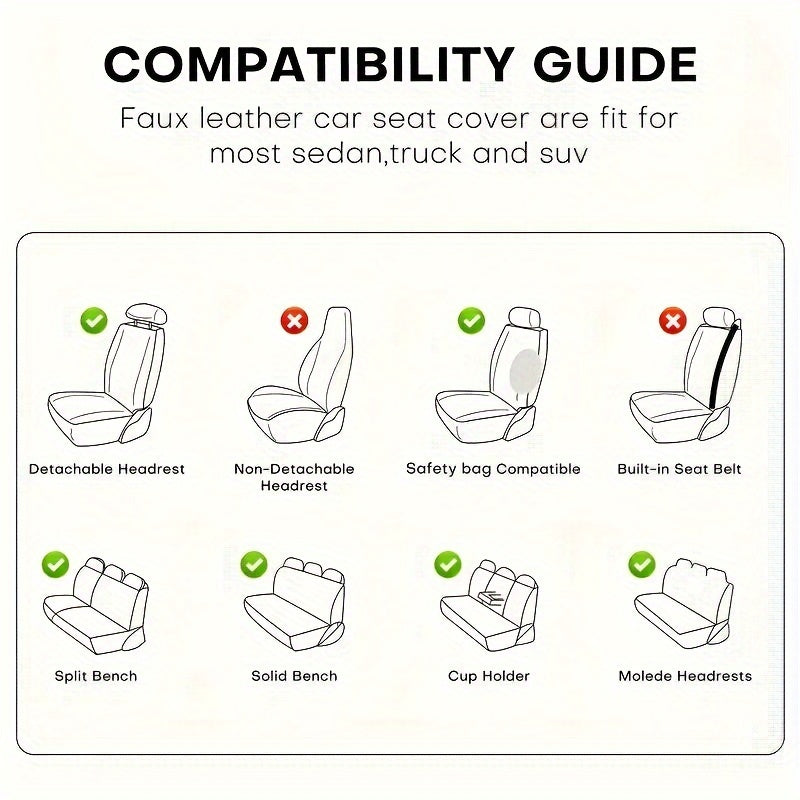 COMPATIBILITY GUIDE

Faux leather car seat cover are fit for most sedan,truck and suv

Detachable Headrest

Non-Detachable Headrest

Safety bag Compatible

Built-in Seat Belt

Split Bench

Solid Bench

Cup Holder

Molede Headrests