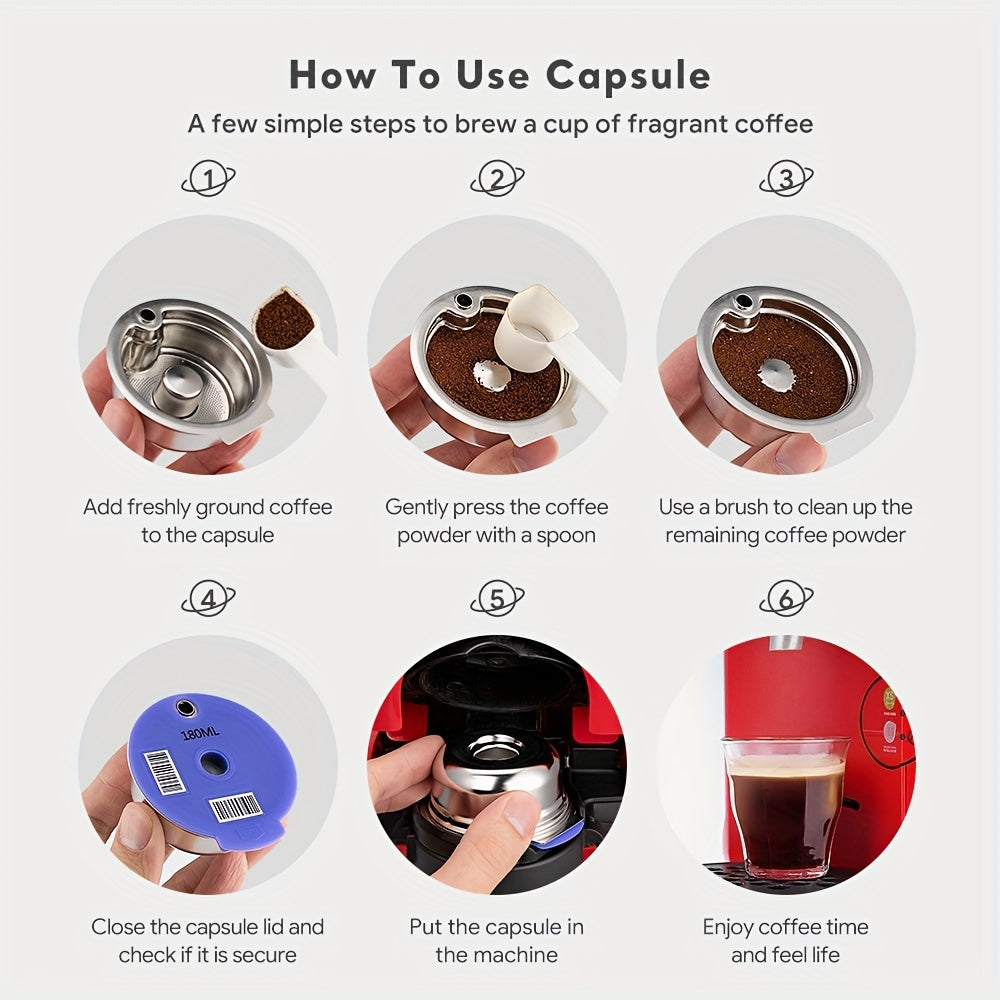 How To Use Capsule

A few simple steps to brew a cup of fragrant coffee

1

Add freshly ground coffee to the capsule

2

Gently press the coffee powder with a spoon

3

Use a brush to clean up the remaining coffee powder

4

180ML

Close the capsule lid and check if it is secure

5

Put the capsule in the machine

6

Enjoy coffee time and feel life