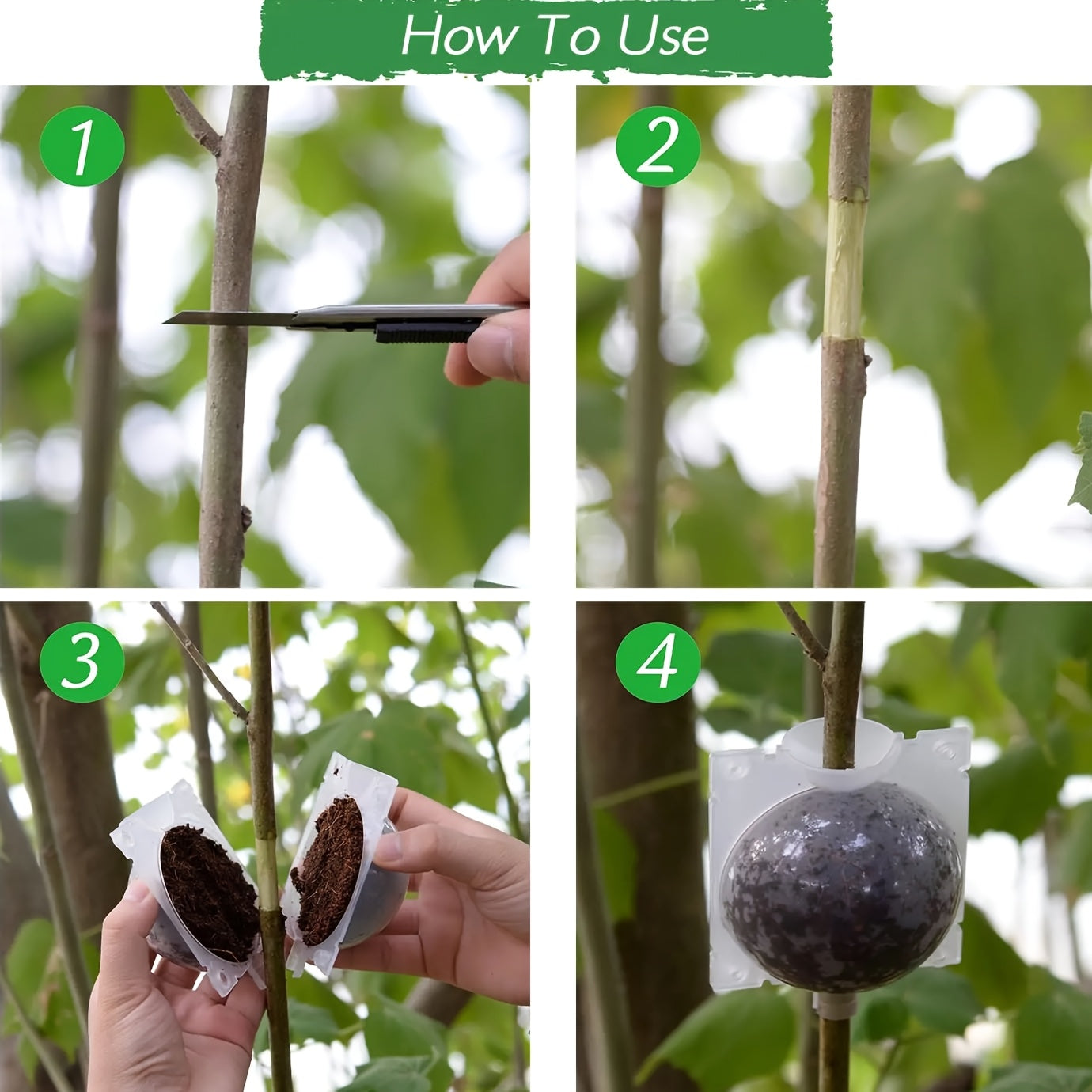 How To Use

1

2

3

4